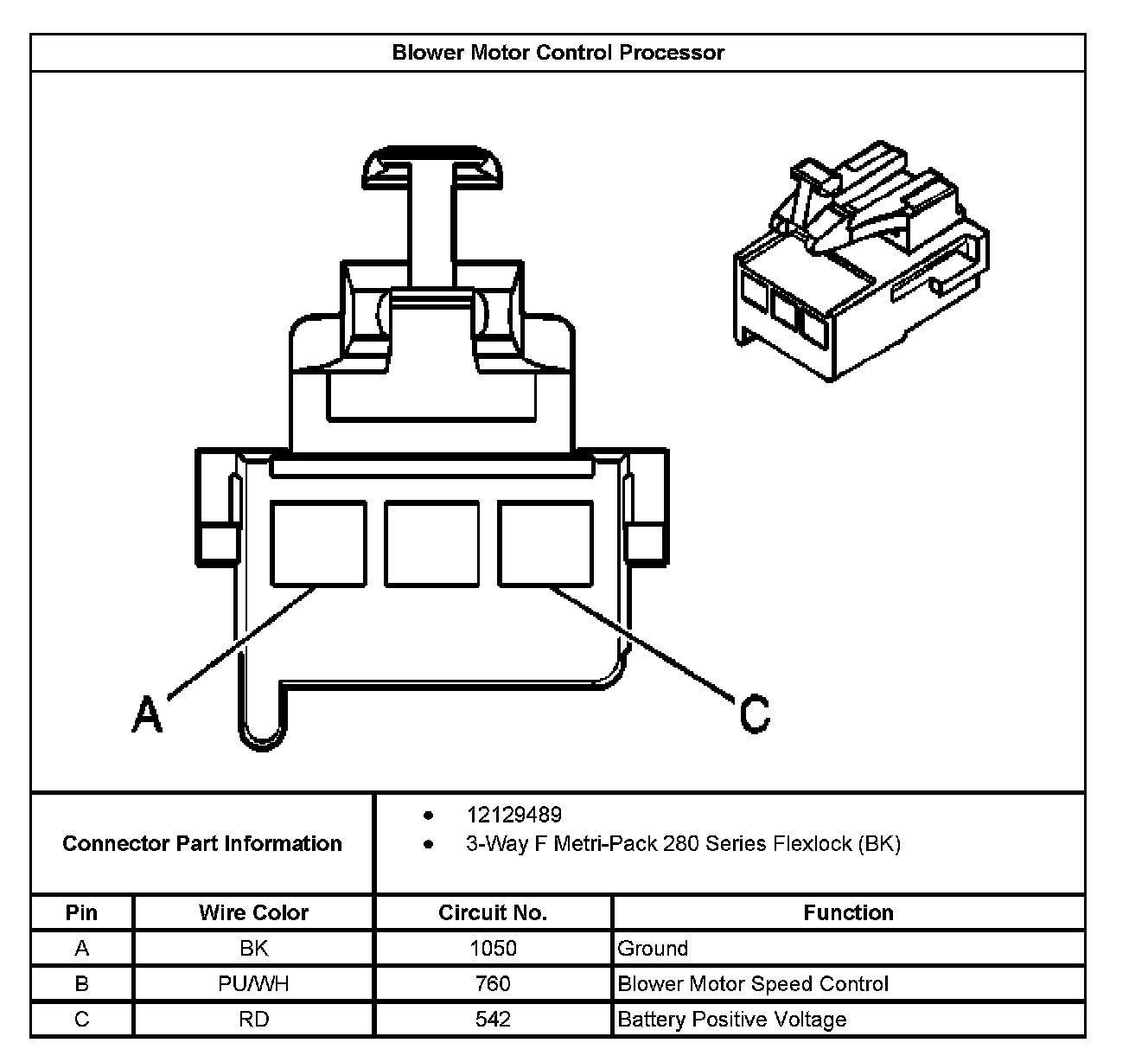 Blower Motor Control Processor

A

C

Connector Part Information

- 12129489
- 3-Way F Metri-Pack 280 Series Flexlock (BK)

| Pin | Wire Color | Circuit No. | Function |
|---|---|---|---|
| A | BK | 1050 | Ground |
| B | PU/WH | 760 | Blower Motor Speed Control |
| C | RD | 542 | Battery Positive Voltage |