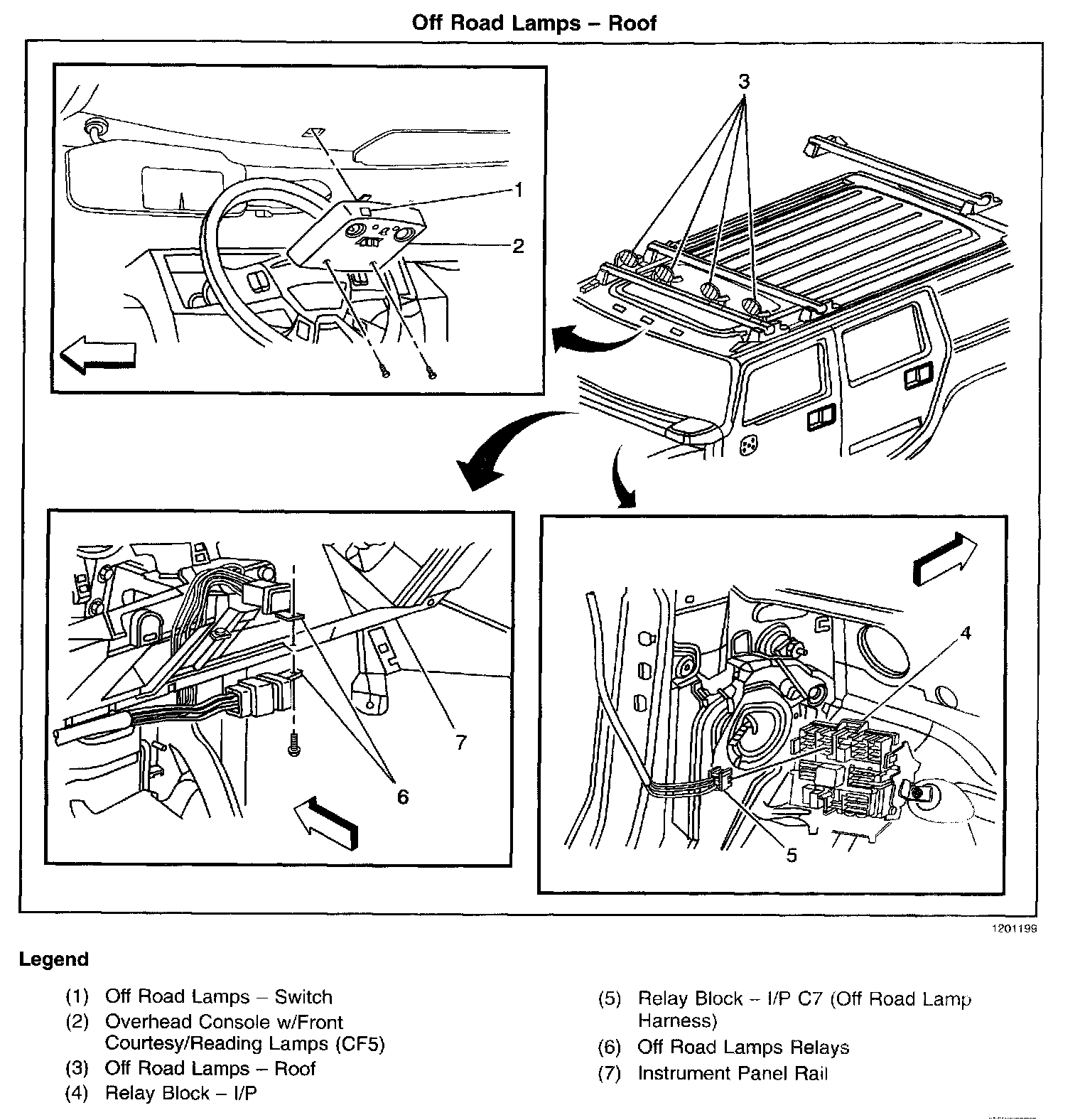 Off Road Lamps – Roof

3

1

2

7

6

4

5

1201199

Legend

(1) Off Road Lamps – Switch
(2) Overhead Console w/Front Courtesy/Reading Lamps (CF5)
(3) Off Road Lamps – Roof
(4) Relay Block – I/P
(5) Relay Block – I/P C7 (Off Road Lamp Harness)
(6) Off Road Lamps Relays
(7) Instrument Panel Rail