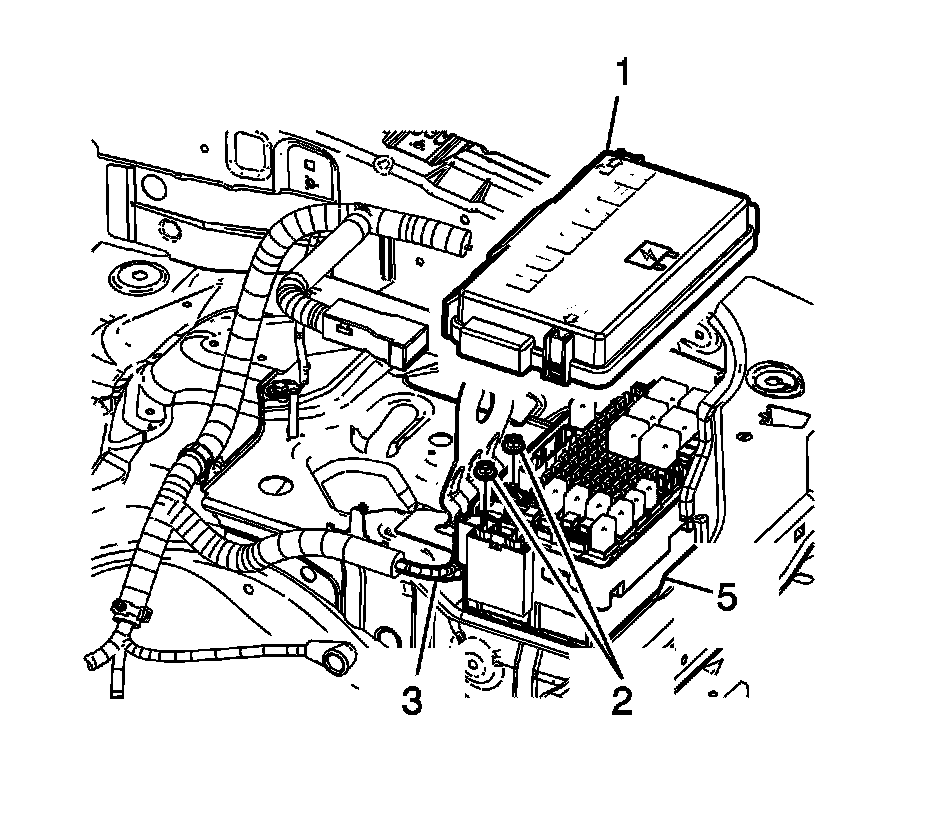 1
5
3
2