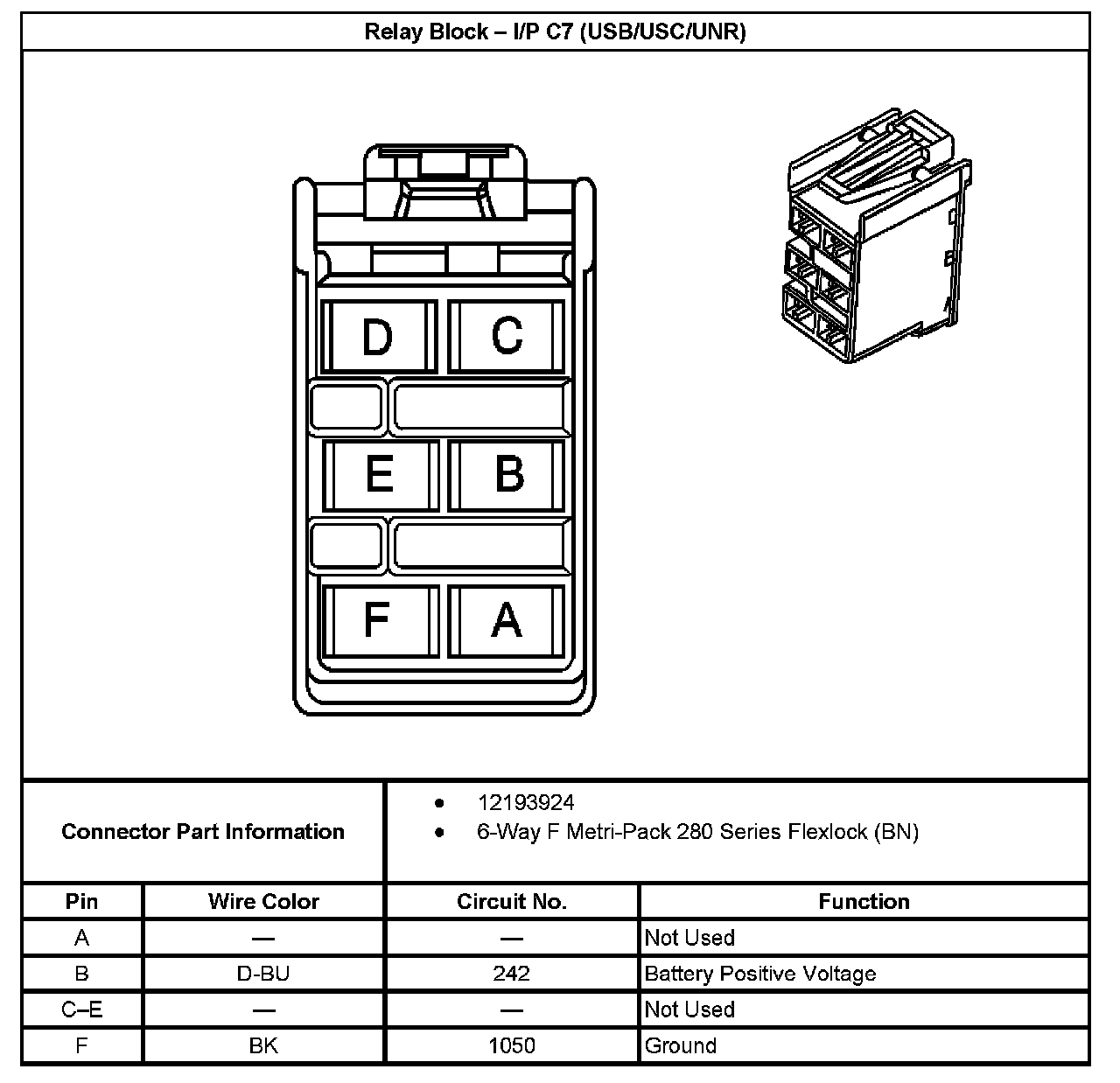 Relay Block – I/P C7 (USB/USC/UNR)

D C
E B
F A

Connector Part Information

- 12193924
- 6-Way F Metri-Pack 280 Series Flexlock (BN)

| Pin | Wire Color | Circuit No. | Function |
|---|---|---|---|
| A | — | — | Not Used |
| B | D-BU | 242 | Battery Positive Voltage |
| C–E | — | — | Not Used |
| F | BK | 1050 | Ground |