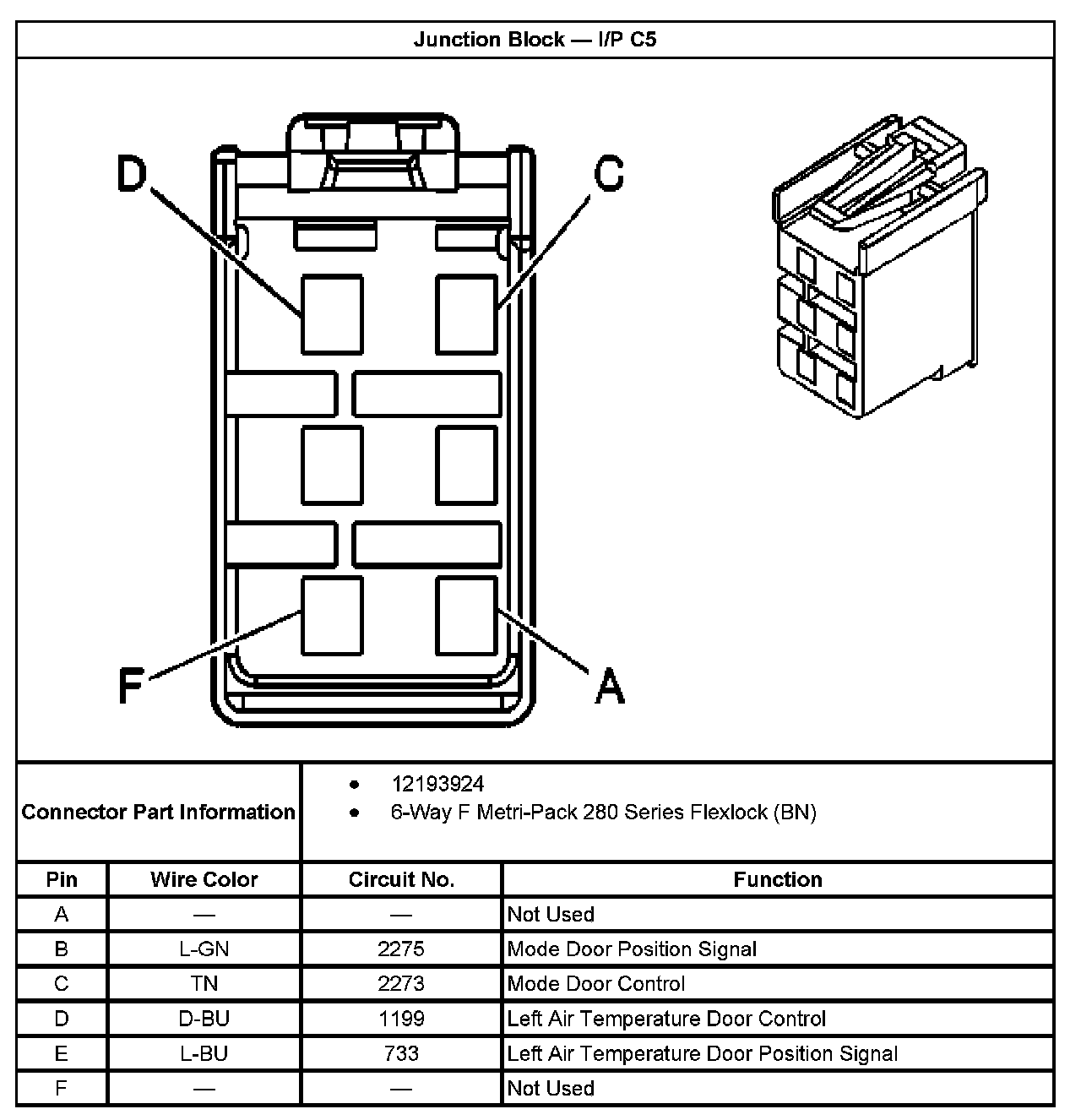 Junction Block — I/P C5

D
C
F
A

Connector Part Information

- 12193924
- 6-Way F Metri-Pack 280 Series Flexlock (BN)

| Pin | Wire Color | Circuit No. | Function |
|---|---|---|---|
| A | — | — | Not Used |
| B | L-GN | 2275 | Mode Door Position Signal |
| C | TN | 2273 | Mode Door Control |
| D | D-BU | 1199 | Left Air Temperature Door Control |
| E | L-BU | 733 | Left Air Temperature Door Position Signal |
| F | — | — | Not Used |