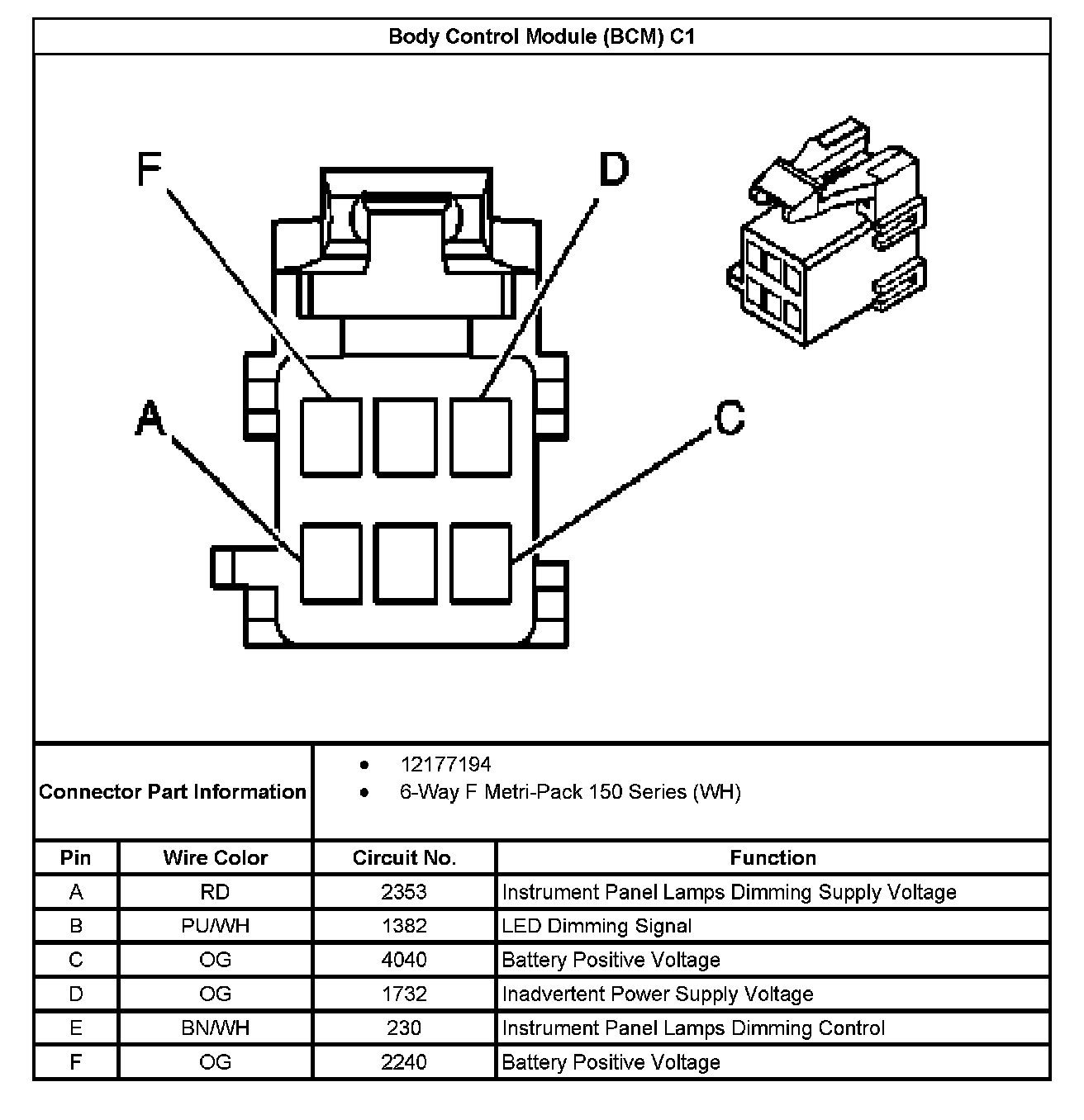 Body Control Module (BCM) C1

F

D

A

C

Connector Part Information

- 12177194
- 6-Way F Metri-Pack 150 Series (WH)

| Pin | Wire Color | Circuit No. | Function |
|---|---|---|---|
| A | RD | 2353 | Instrument Panel Lamps Dimming Supply Voltage |
| B | PU/WH | 1382 | LED Dimming Signal |
| C | OG | 4040 | Battery Positive Voltage |
| D | OG | 1732 | Inadvertent Power Supply Voltage |
| E | BN/WH | 230 | Instrument Panel Lamps Dimming Control |
| F | OG | 2240 | Battery Positive Voltage |