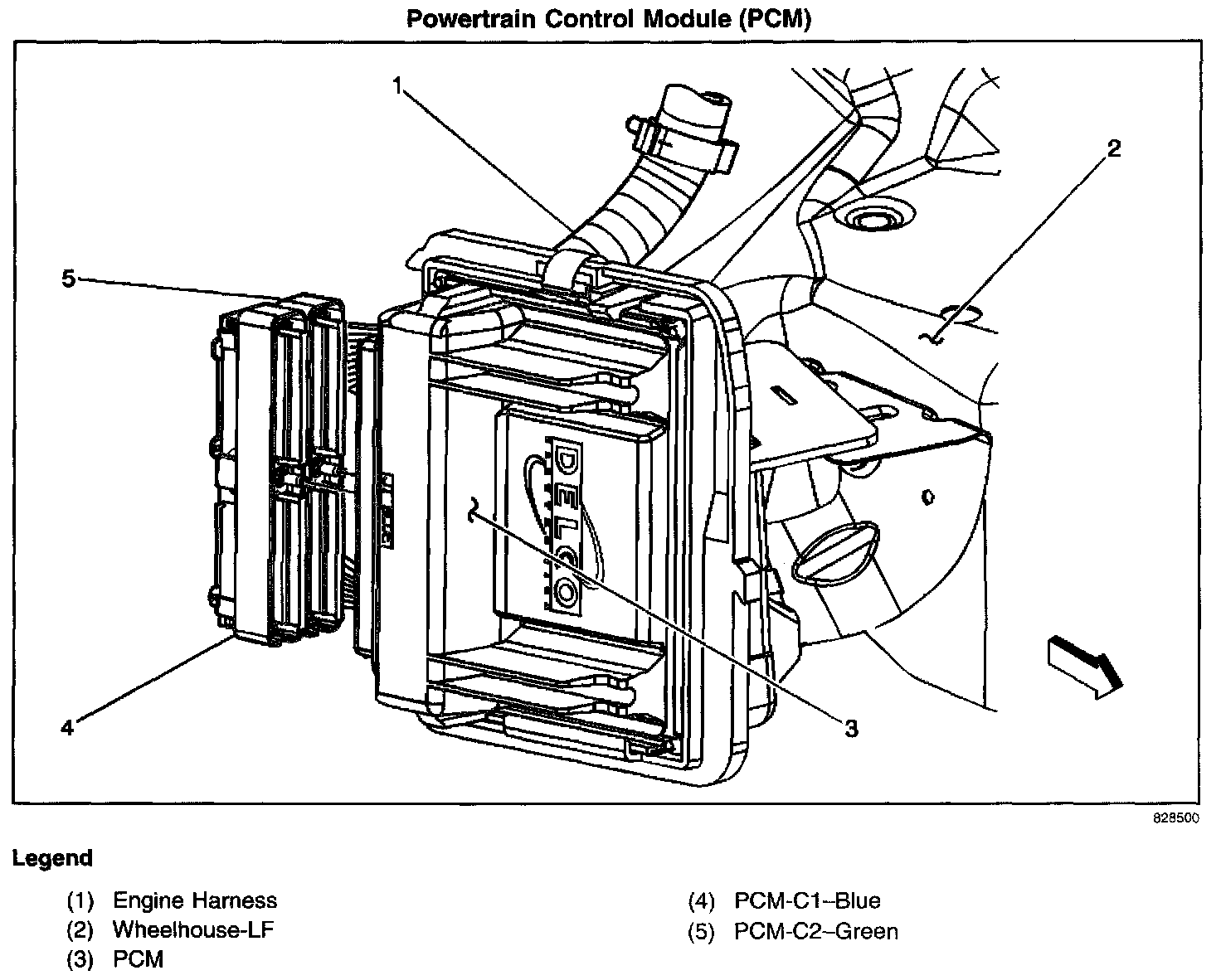 Powertrain Control Module (PCM)

1

2

5

DELCO

4

3

828500

Legend

(1) Engine Harness
(2) Wheelhouse-LF
(3) PCM

(4) PCM-C1–Blue
(5) PCM-C2–Green