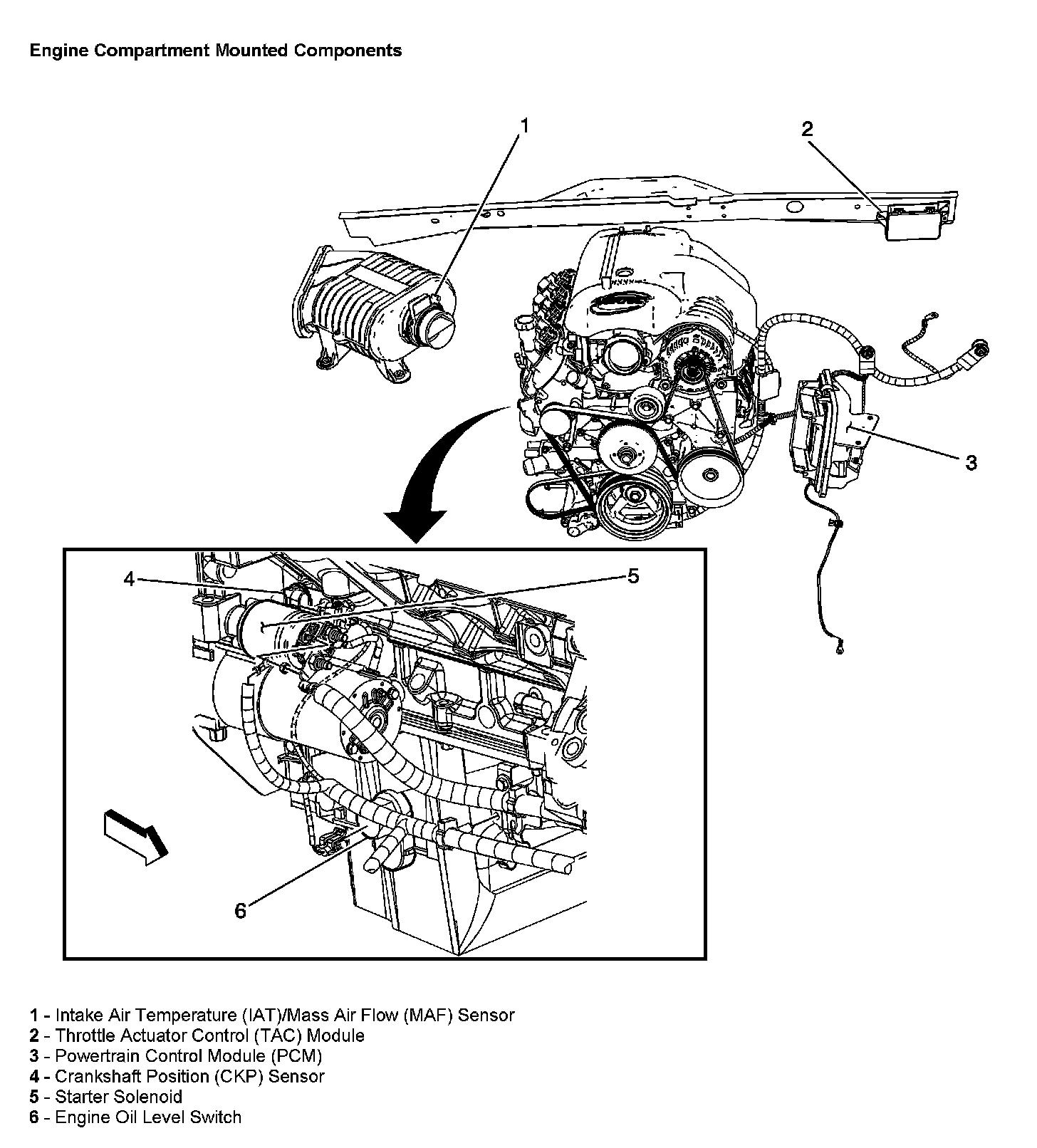 Engine Compartment Mounted Components

1

2

3

4

5

6

1 - Intake Air Temperature (IAT)/Mass Air Flow (MAF) Sensor
2 - Throttle Actuator Control (TAC) Module
3 - Powertrain Control Module (PCM)
4 - Crankshaft Position (CKP) Sensor
5 - Starter Solenoid
6 - Engine Oil Level Switch