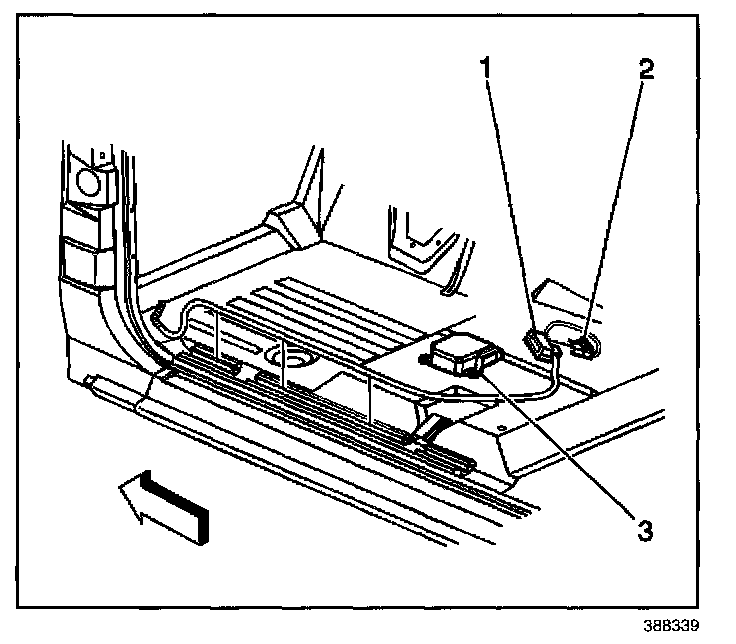 1
2
3
388339