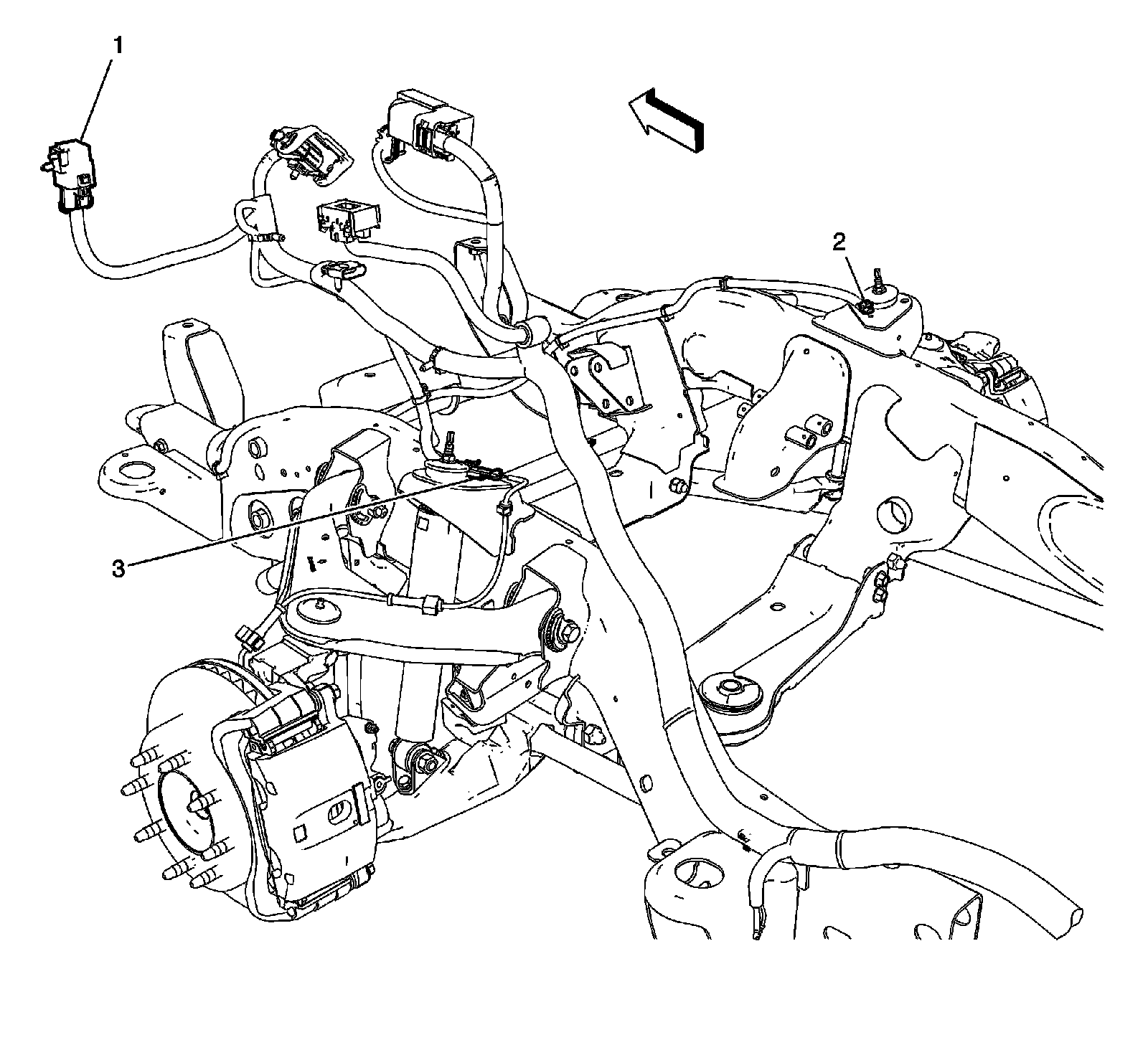 1

2

3