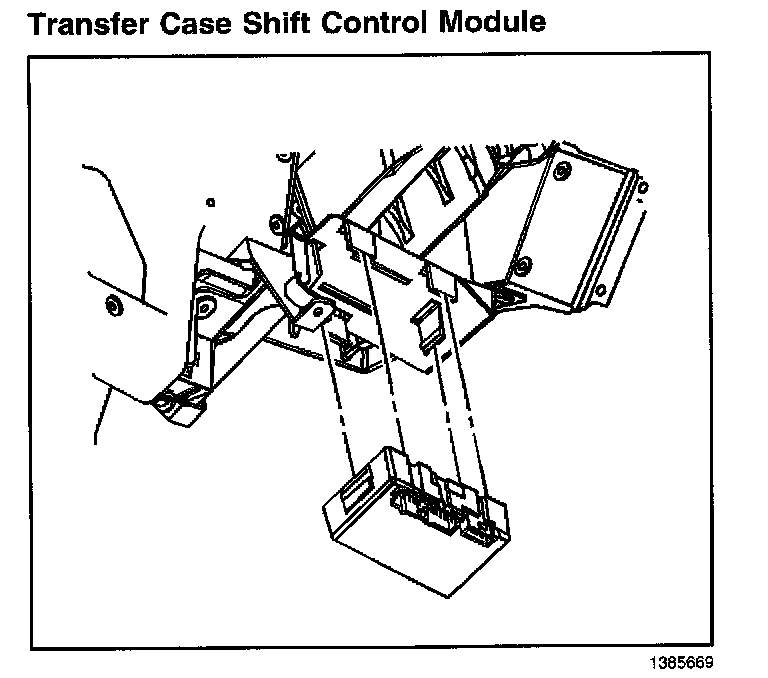 Transfer Case Shift Control Module

1385669