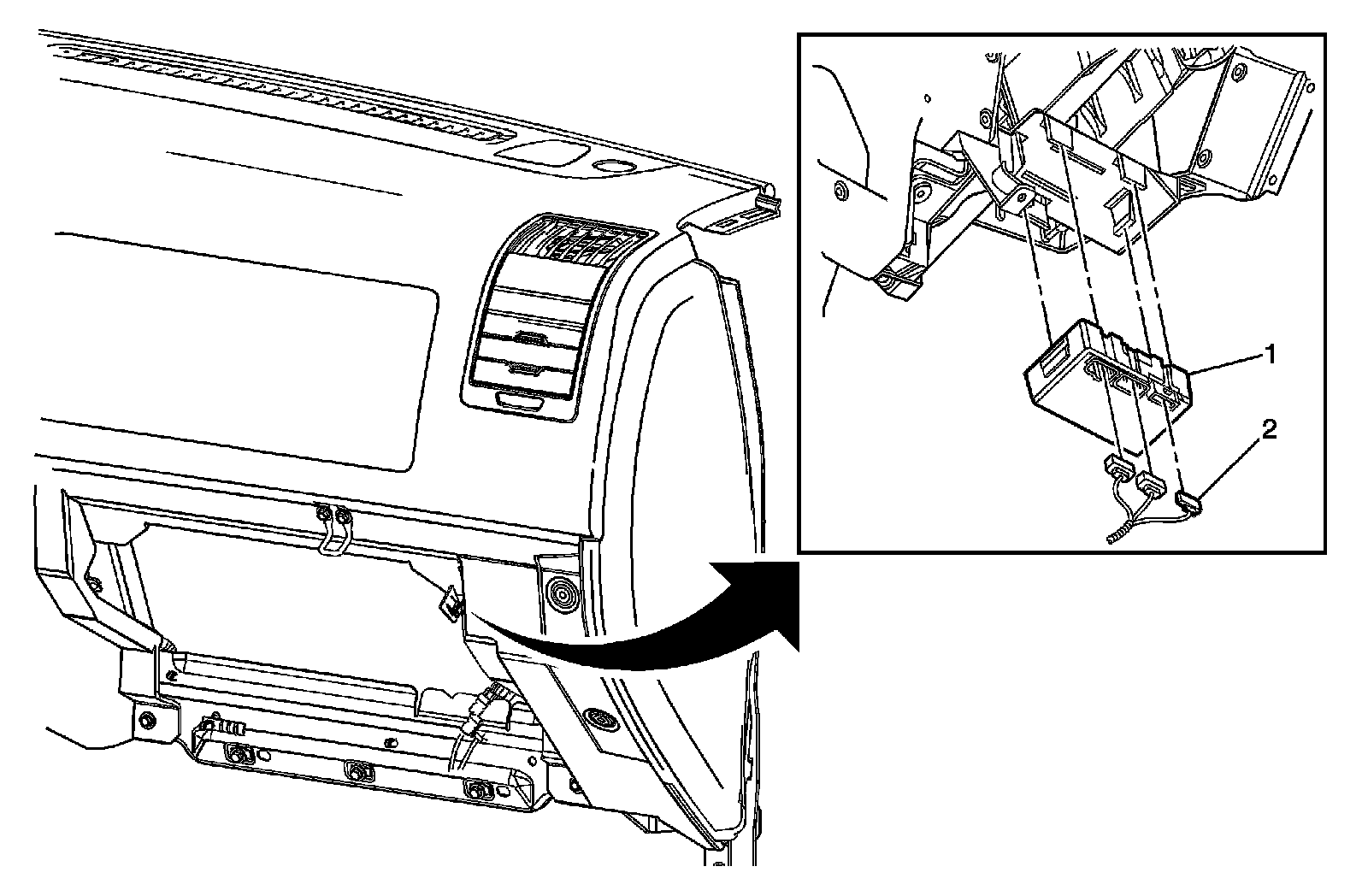 1
2