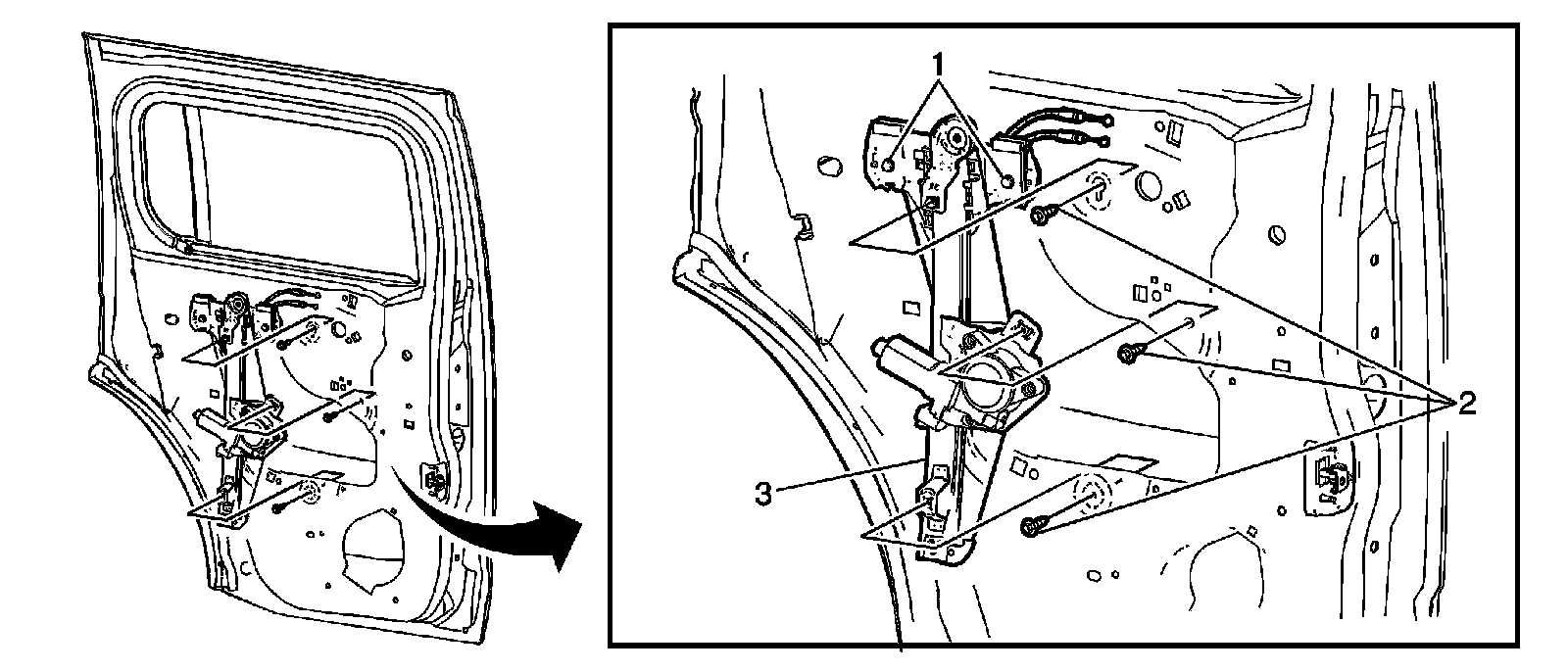 1
2
3