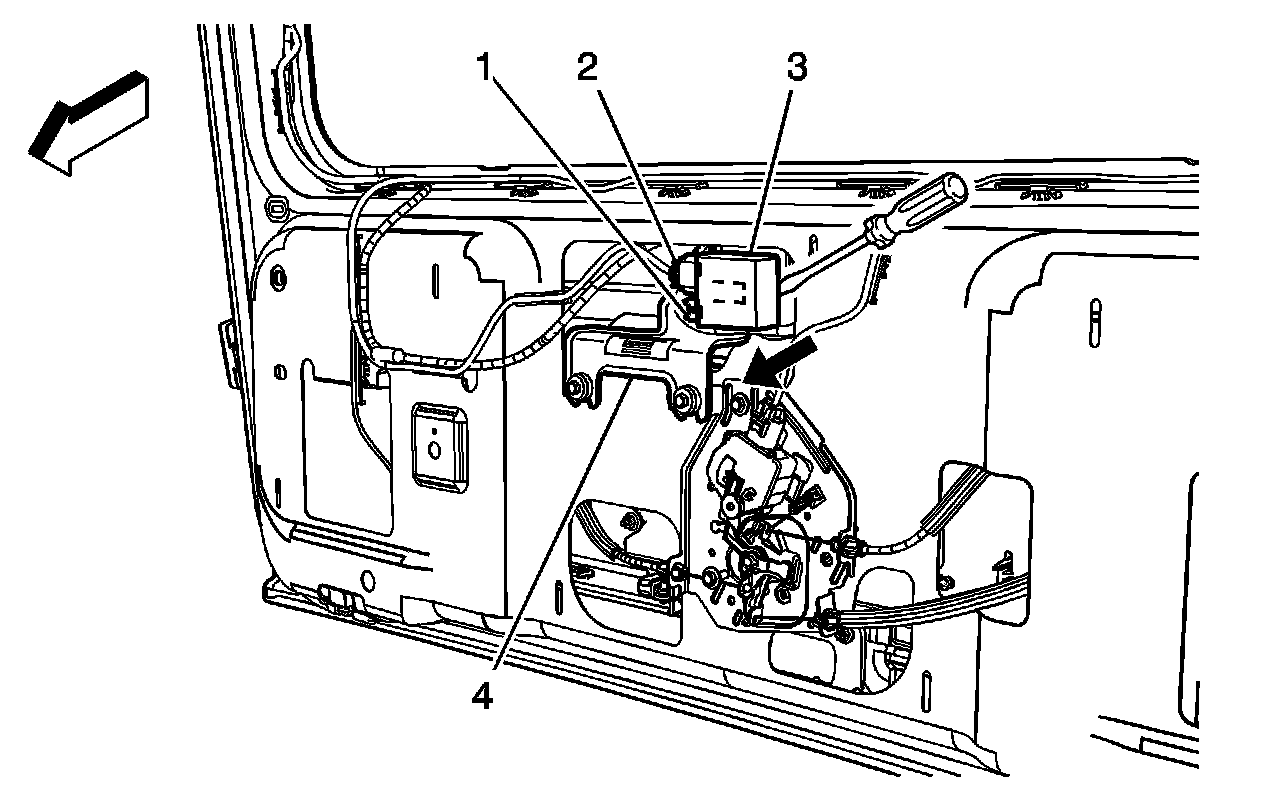 1
2
3
4