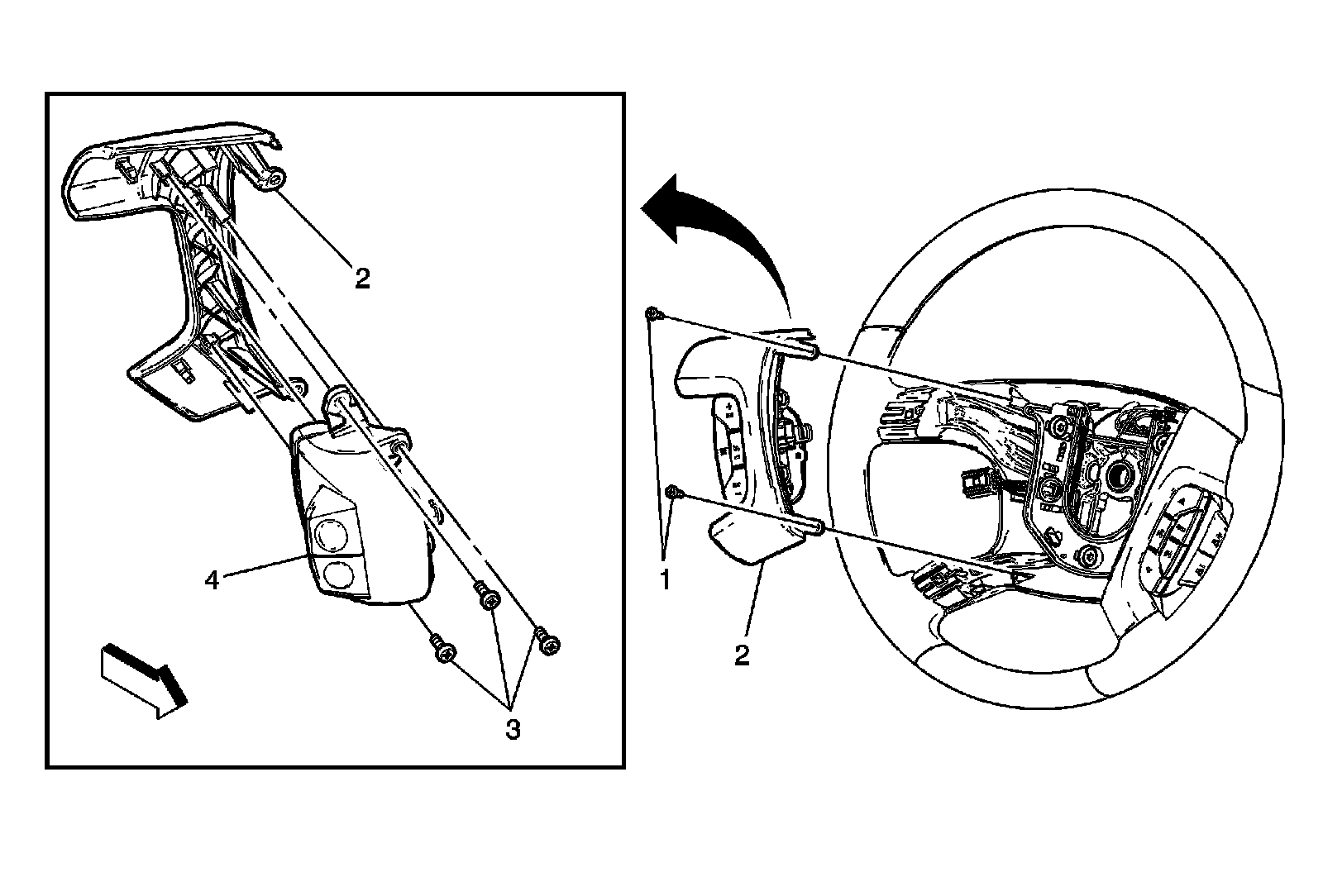 2
4
3
1
2