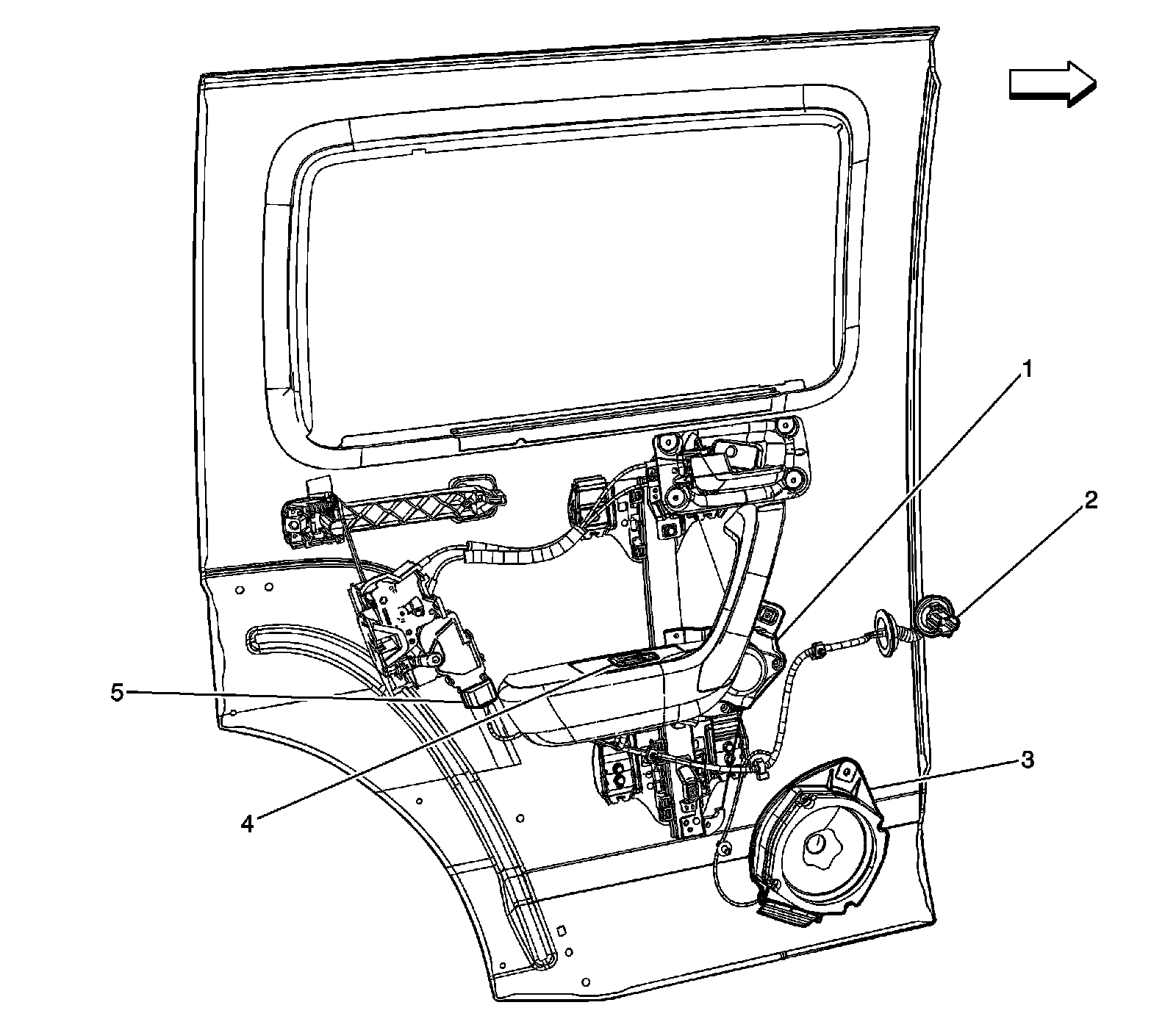 1
2
5
3
4