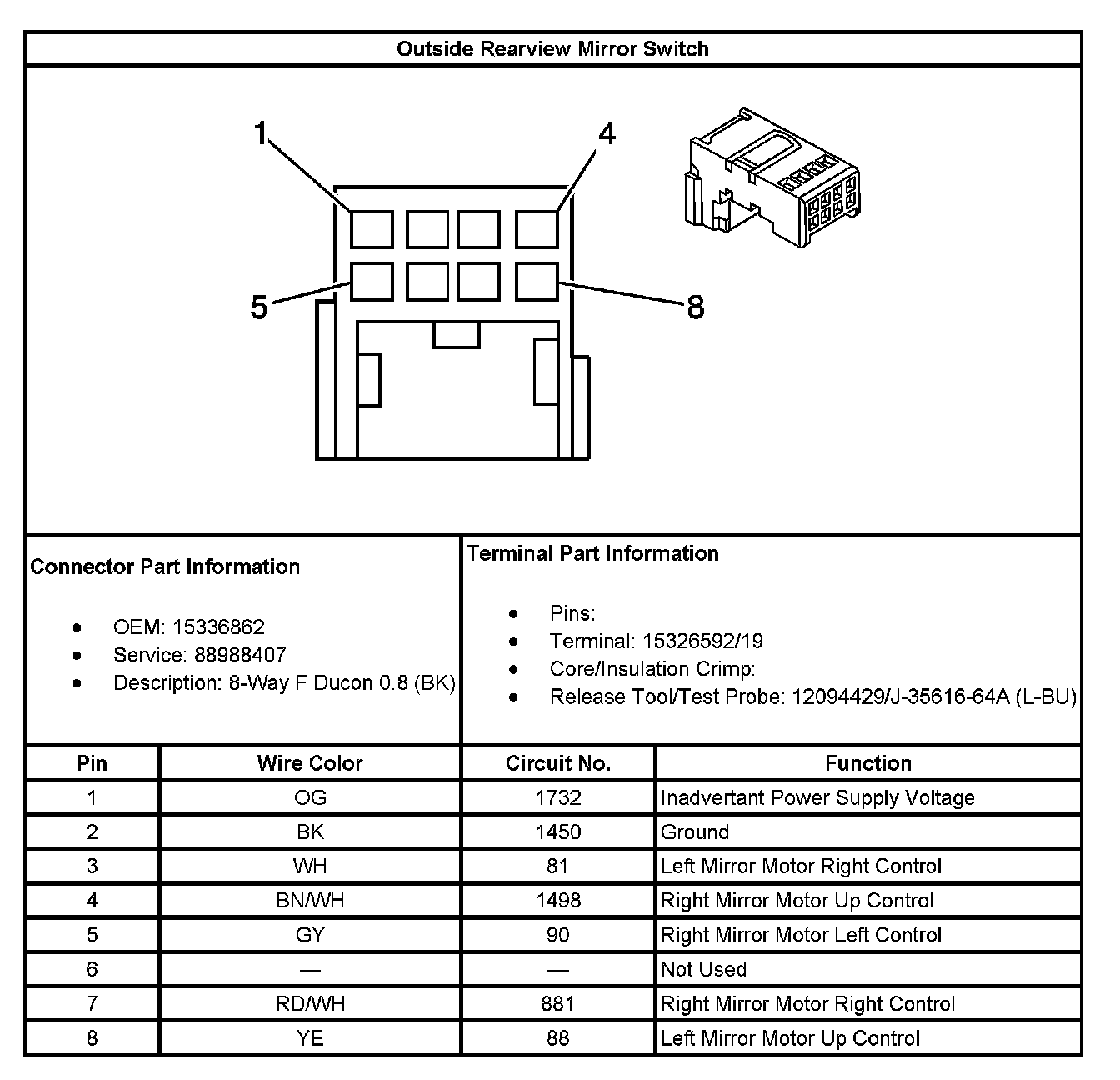 Outside Rearview Mirror Switch

1
4
5
8

Connector Part Information

- OEM: 15336862
- Service: 88988407
- Description: 8-Way F Ducon 0.8 (BK)

Terminal Part Information

- Pins:
- Terminal: 15326592/19
- Core/Insulation Crimp:
- Release Tool/Test Probe: 12094429/J-35616-64A (L-BU)

| Pin | Wire Color | Circuit No. | Function |
|---|---|---|---|
| 1 | OG | 1732 | Inadvertant Power Supply Voltage |
| 2 | BK | 1450 | Ground |
| 3 | WH | 81 | Left Mirror Motor Right Control |
| 4 | BN/WH | 1498 | Right Mirror Motor Up Control |
| 5 | GY | 90 | Right Mirror Motor Left Control |
| 6 | — | — | Not Used |
| 7 | RD/WH | 881 | Right Mirror Motor Right Control |
| 8 | YE | 88 | Left Mirror Motor Up Control |