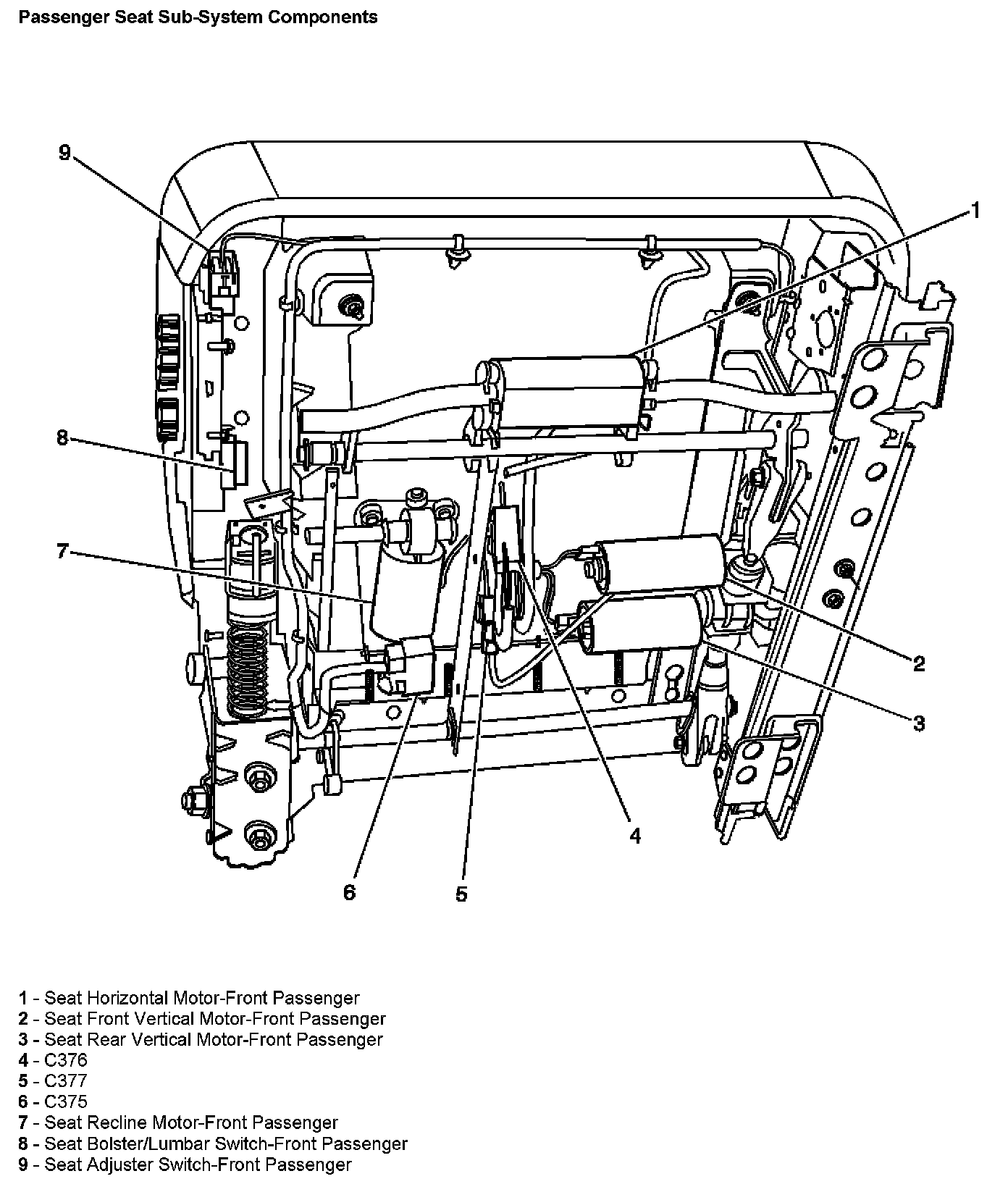 Passenger Seat Sub-System Components

9
1
8
7
2
3
4
6
5

1 - Seat Horizontal Motor-Front Passenger
2 - Seat Front Vertical Motor-Front Passenger
3 - Seat Rear Vertical Motor-Front Passenger
4 - C376
5 - C377
6 - C375
7 - Seat Recline Motor-Front Passenger
8 - Seat Bolster/Lumbar Switch-Front Passenger
9 - Seat Adjuster Switch-Front Passenger