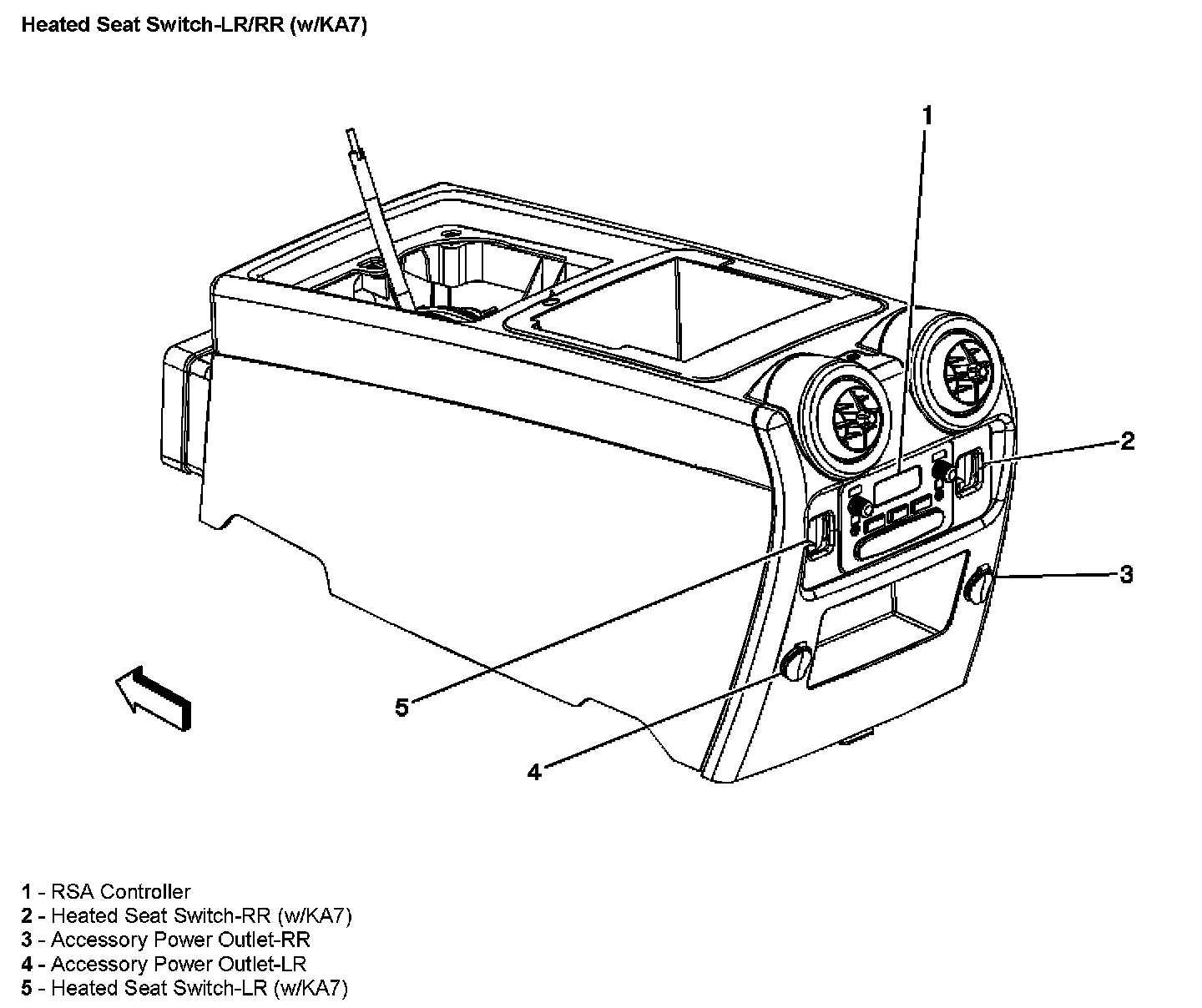 Heated Seat Switch-LR/RR (w/KA7)

1

2

3

5

4

1 - RSA Controller
2 - Heated Seat Switch-RR (w/KA7)
3 - Accessory Power Outlet-RR
4 - Accessory Power Outlet-LR
5 - Heated Seat Switch-LR (w/KA7)