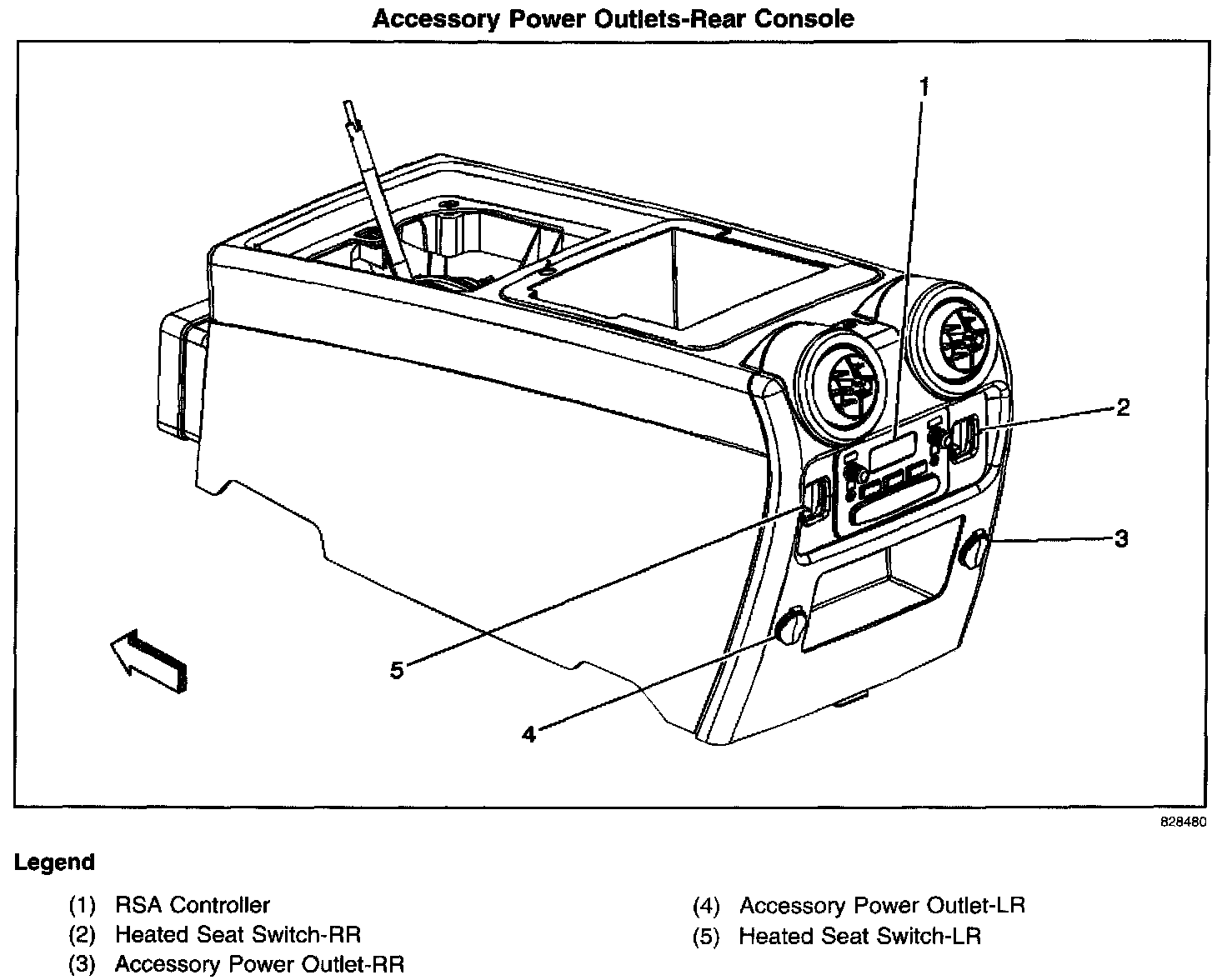 Accessory Power Outlets-Rear Console

1

2

3

5

4

828480

Legend

(1) RSA Controller
(2) Heated Seat Switch-RR
(3) Accessory Power Outlet-RR

(4) Accessory Power Outlet-LR
(5) Heated Seat Switch-LR