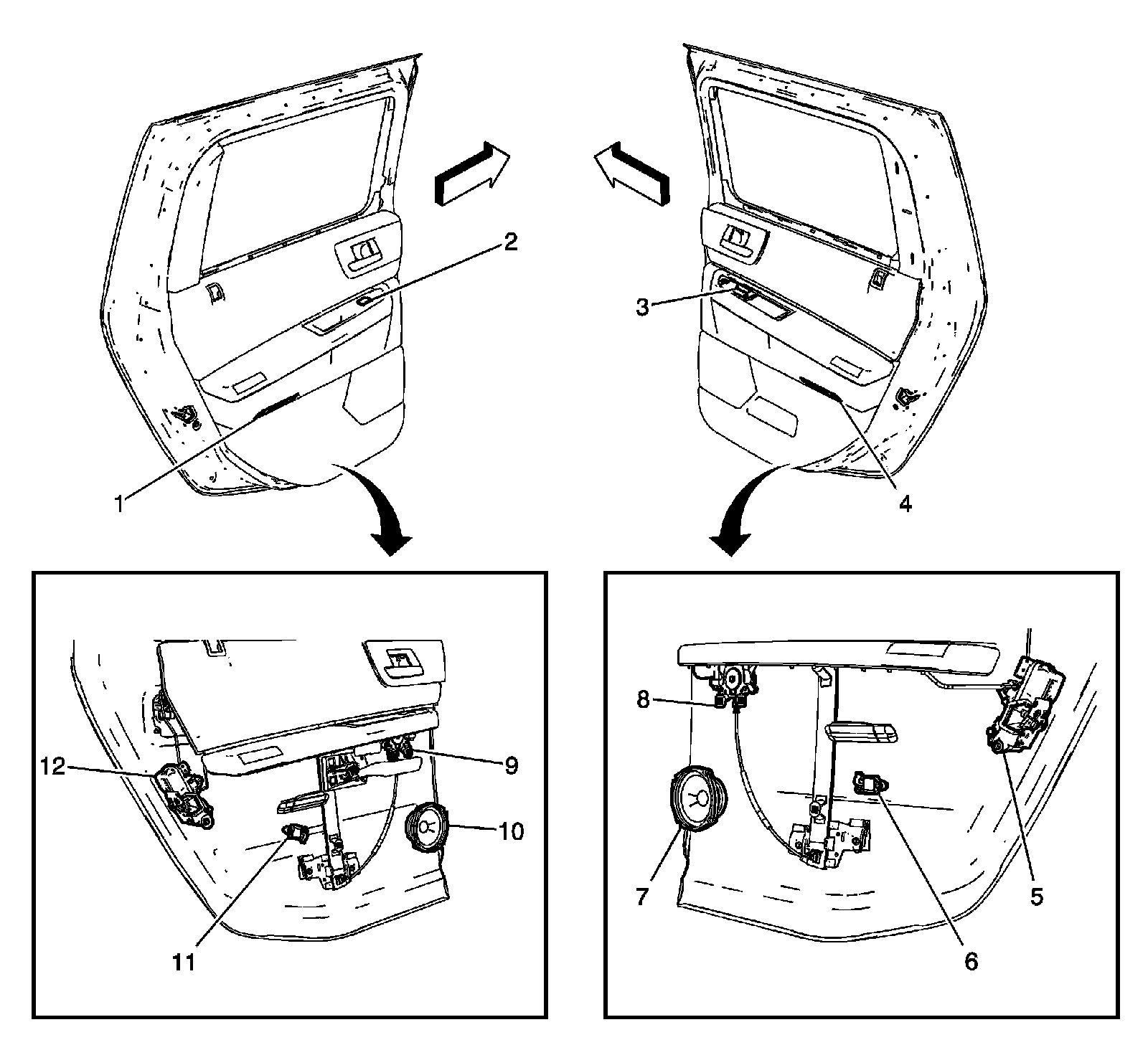 2
3
1
4
12
9
10
11
8
7
6
5