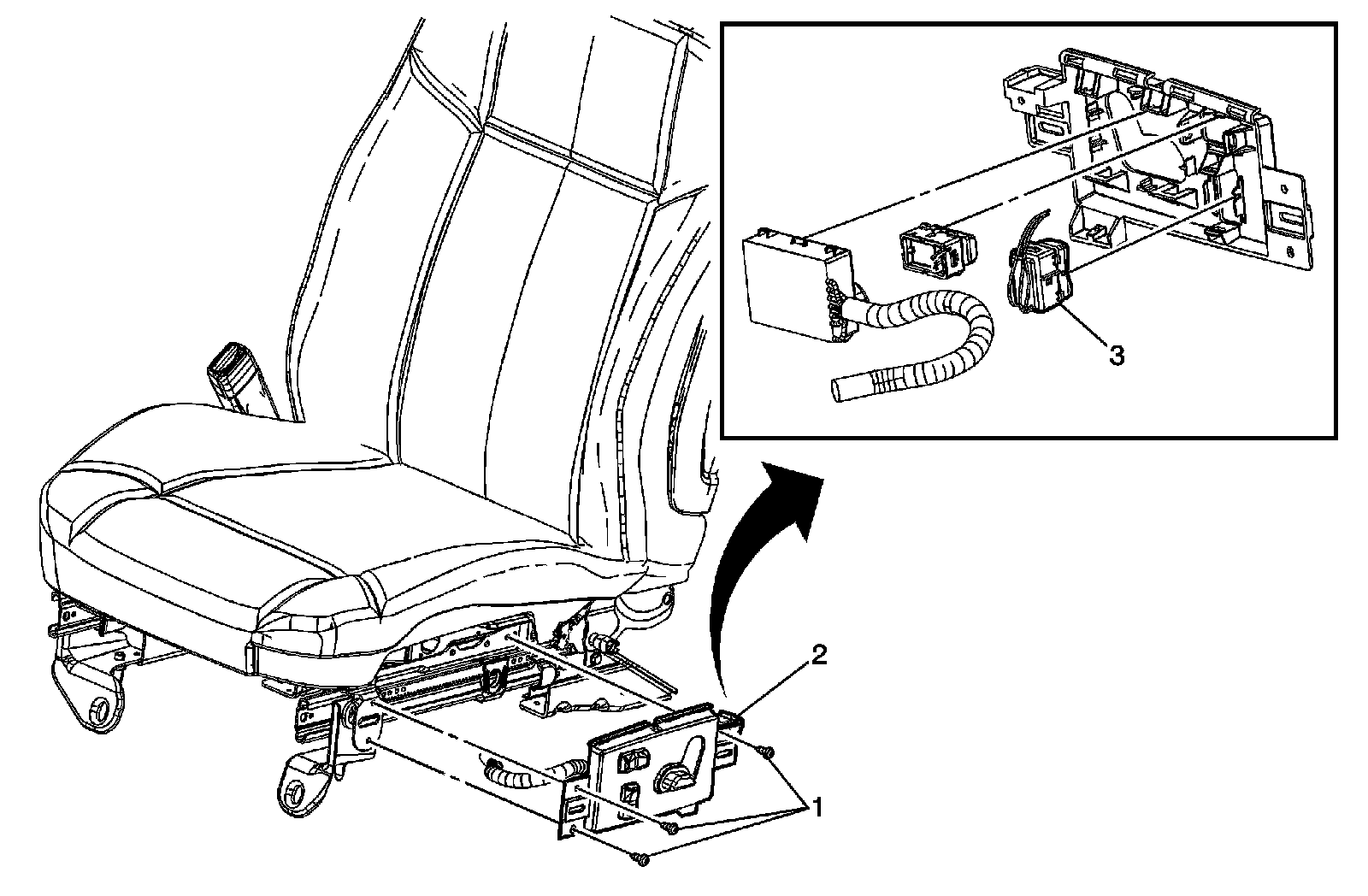 3

2

1