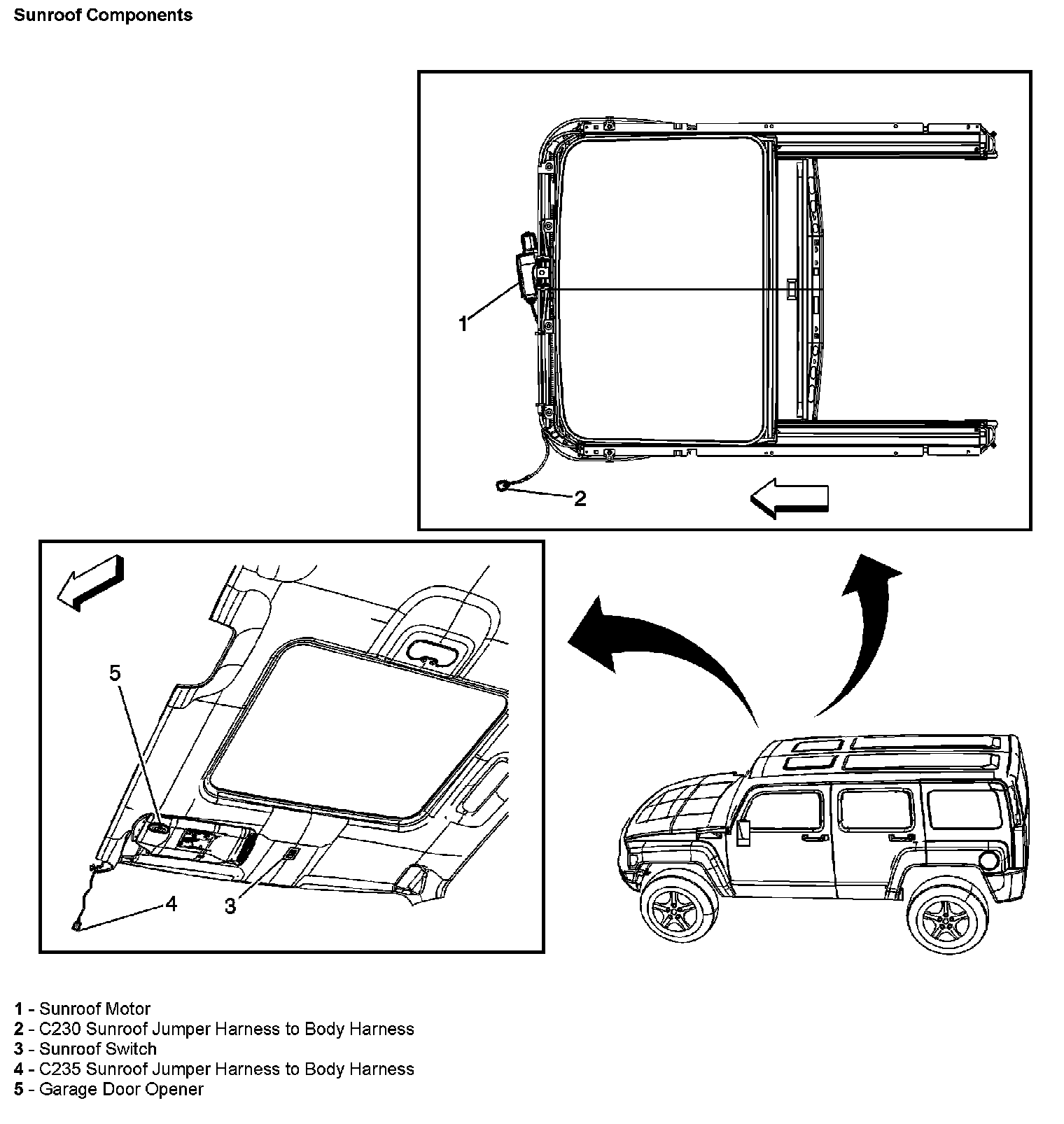 Sunroof Components

1

2

5

4

3

1 - Sunroof Motor
2 - C230 Sunroof Jumper Harness to Body Harness
3 - Sunroof Switch
4 - C235 Sunroof Jumper Harness to Body Harness
5 - Garage Door Opener