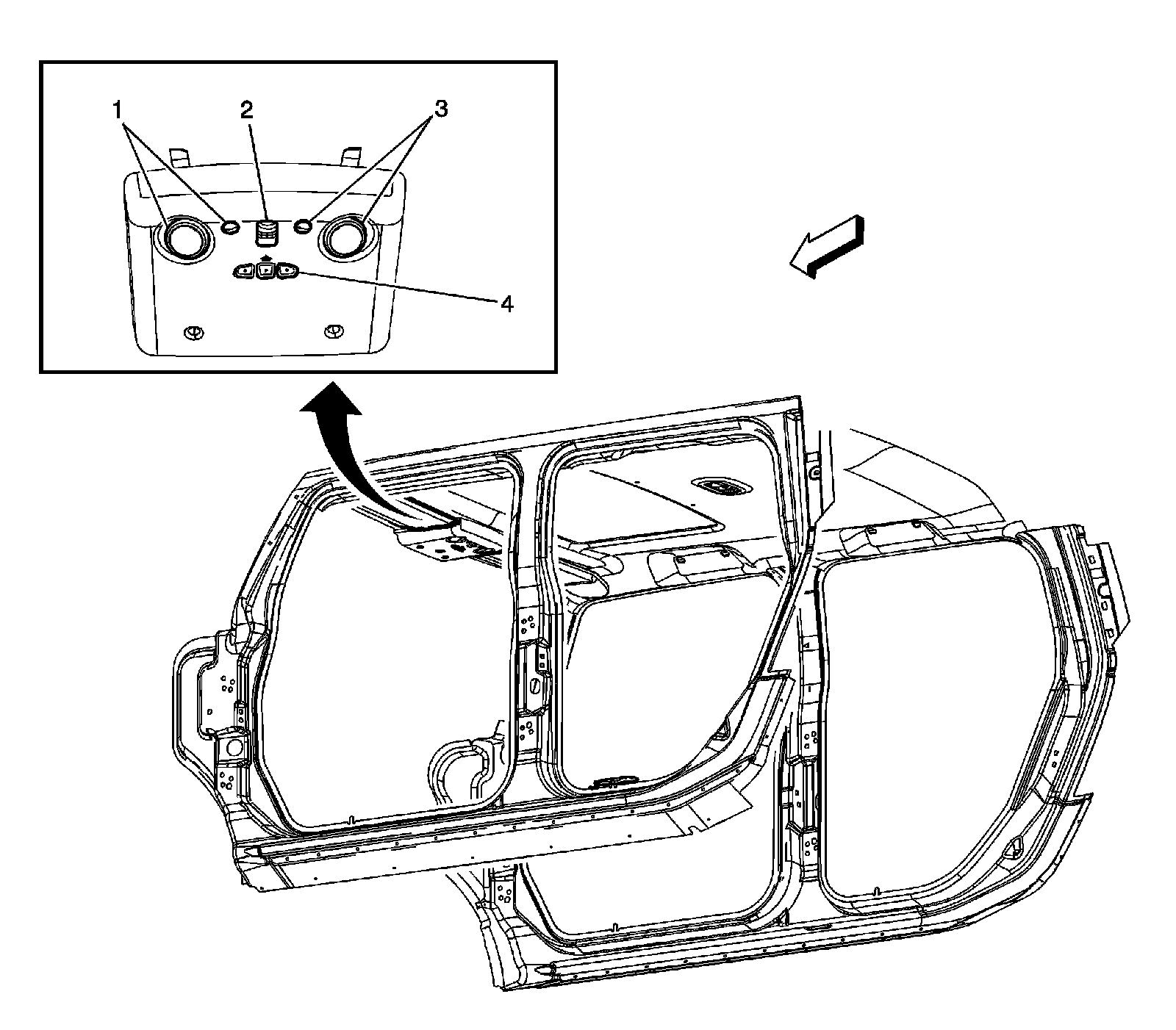 1
2
3
4