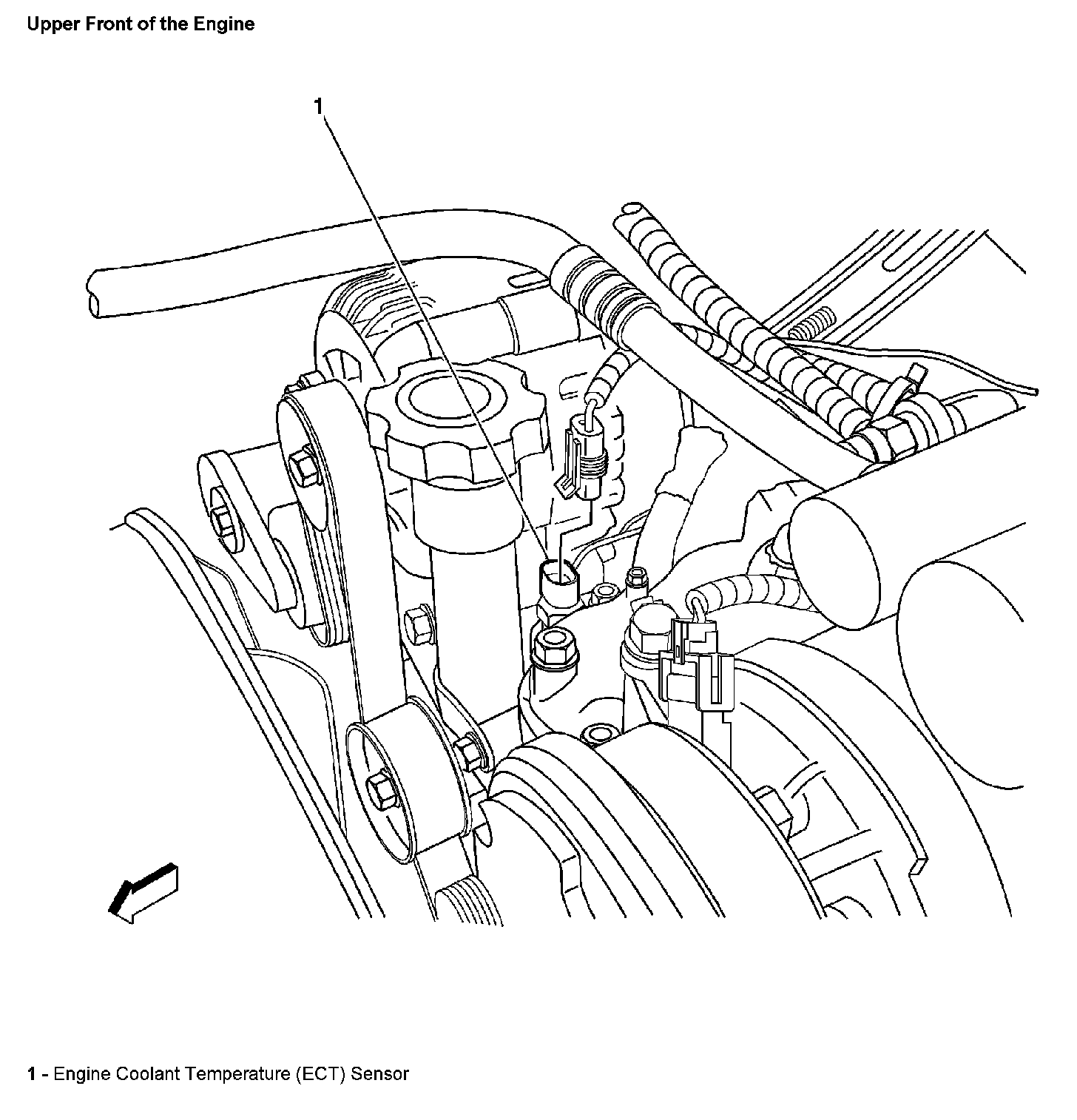 Upper Front of the Engine

1

1 - Engine Coolant Temperature (ECT) Sensor