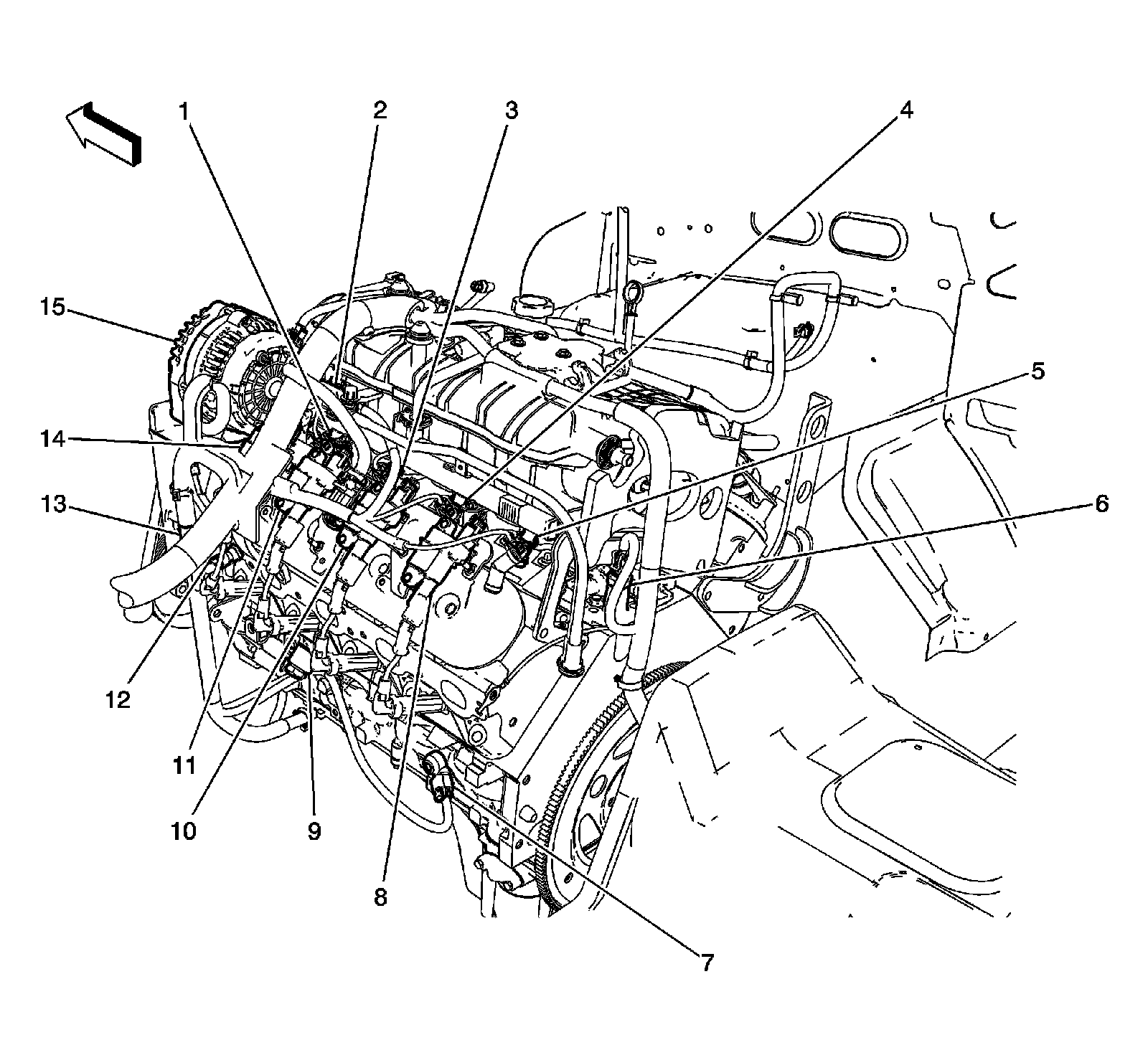 1
2
3
4
15
5
14
6
13
12
11
10
9
8
7