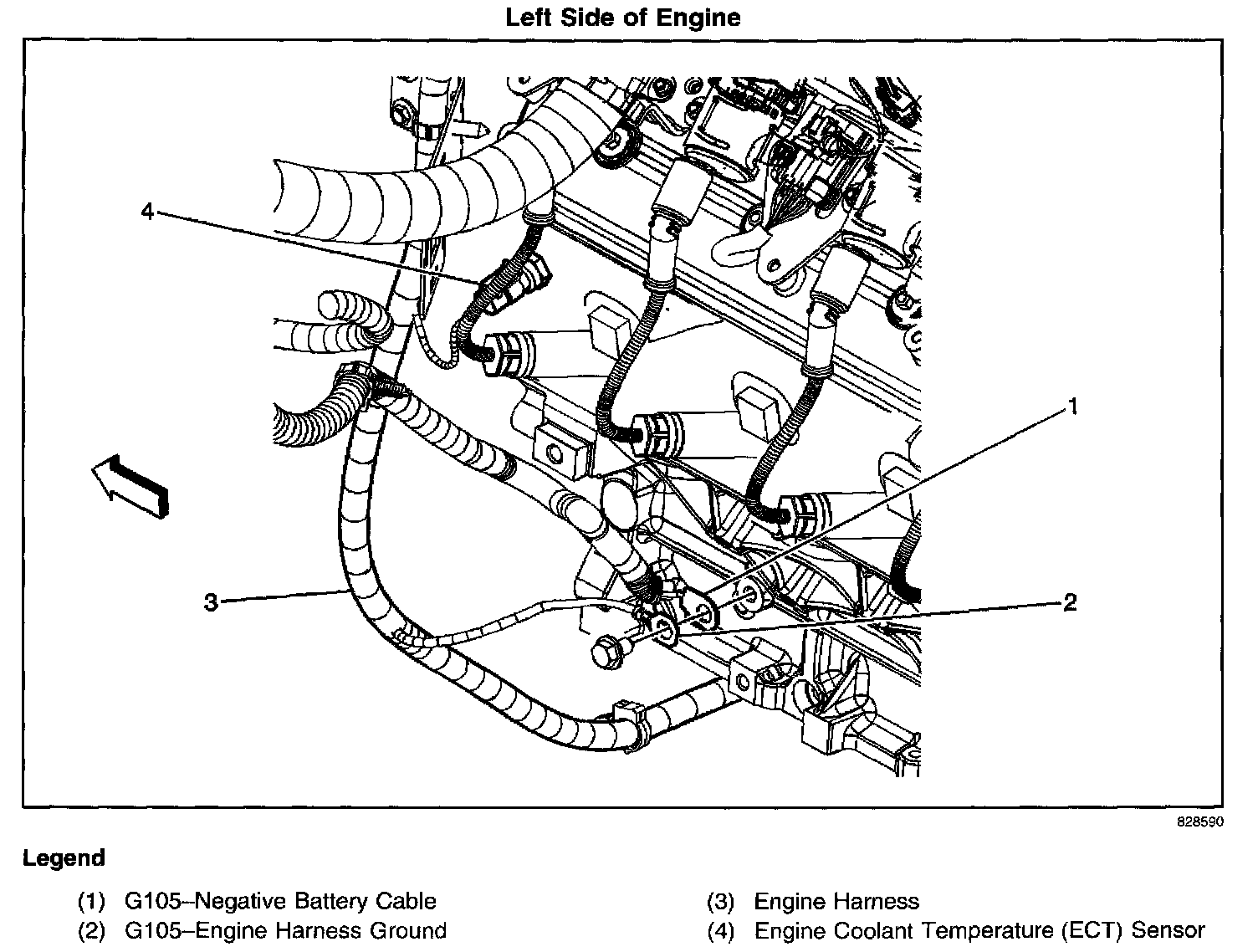 Left Side of Engine

4

1

3

2

828590

Legend

(1) G105–Negative Battery Cable
(2) G105–Engine Harness Ground

(3) Engine Harness
(4) Engine Coolant Temperature (ECT) Sensor