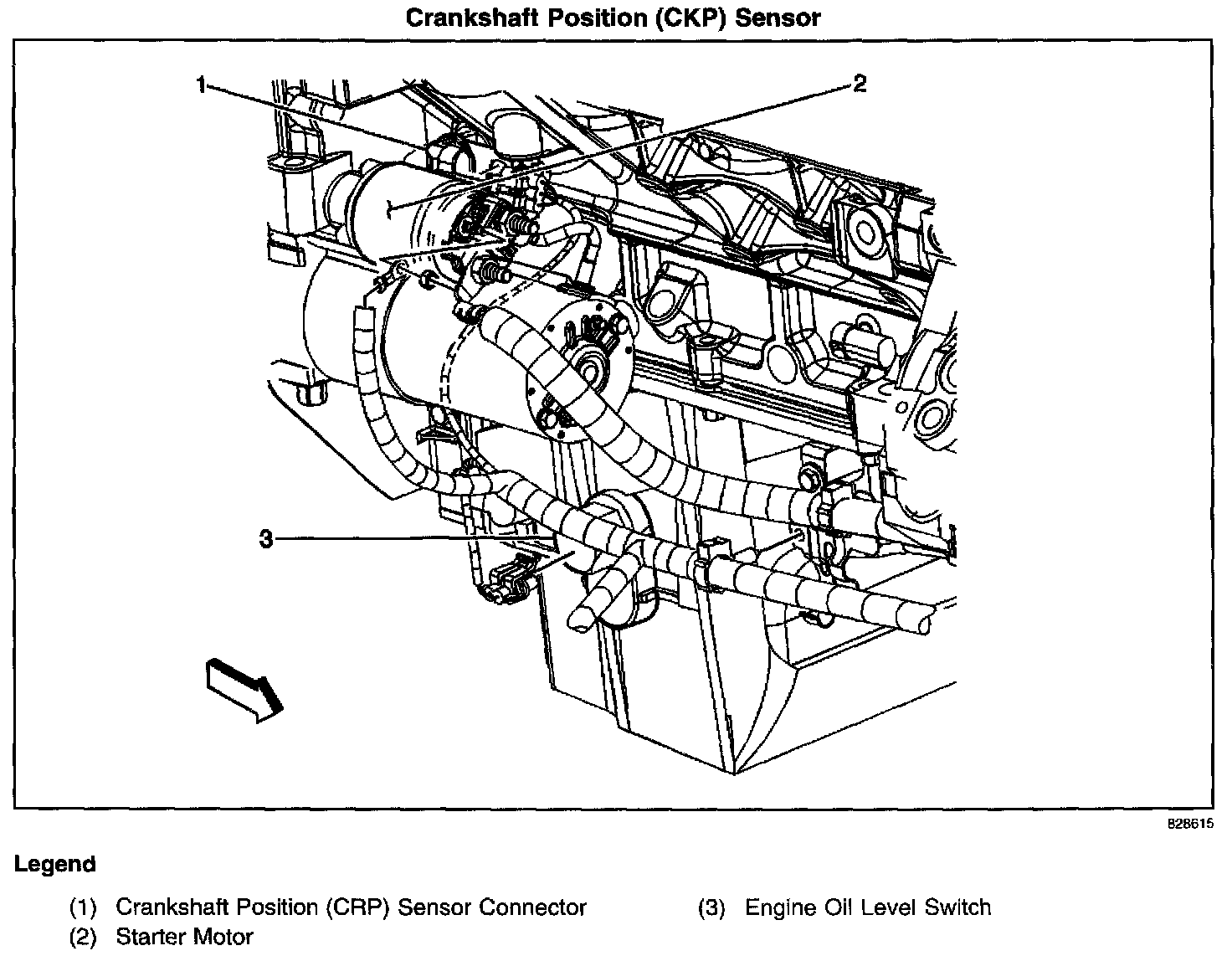 Crankshaft Position (CKP) Sensor

1

2

3

828615

Legend

(1) Crankshaft Position (CRP) Sensor Connector
(2) Starter Motor

(3) Engine Oil Level Switch