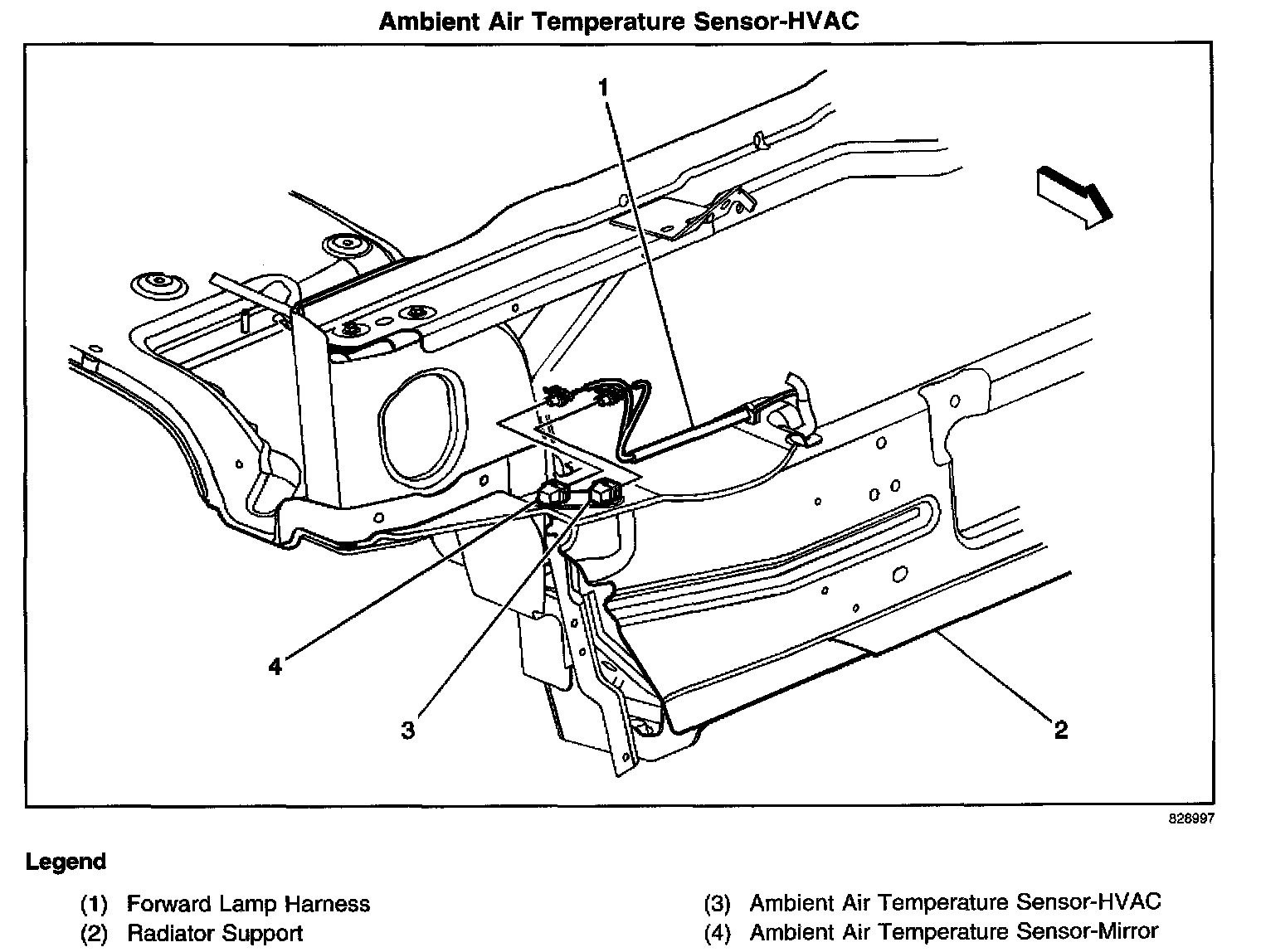 Ambient Air Temperature Sensor-HVAC

1

4

3

2

826997

Legend

(1) Forward Lamp Harness
(2) Radiator Support

(3) Ambient Air Temperature Sensor-HVAC
(4) Ambient Air Temperature Sensor-Mirror