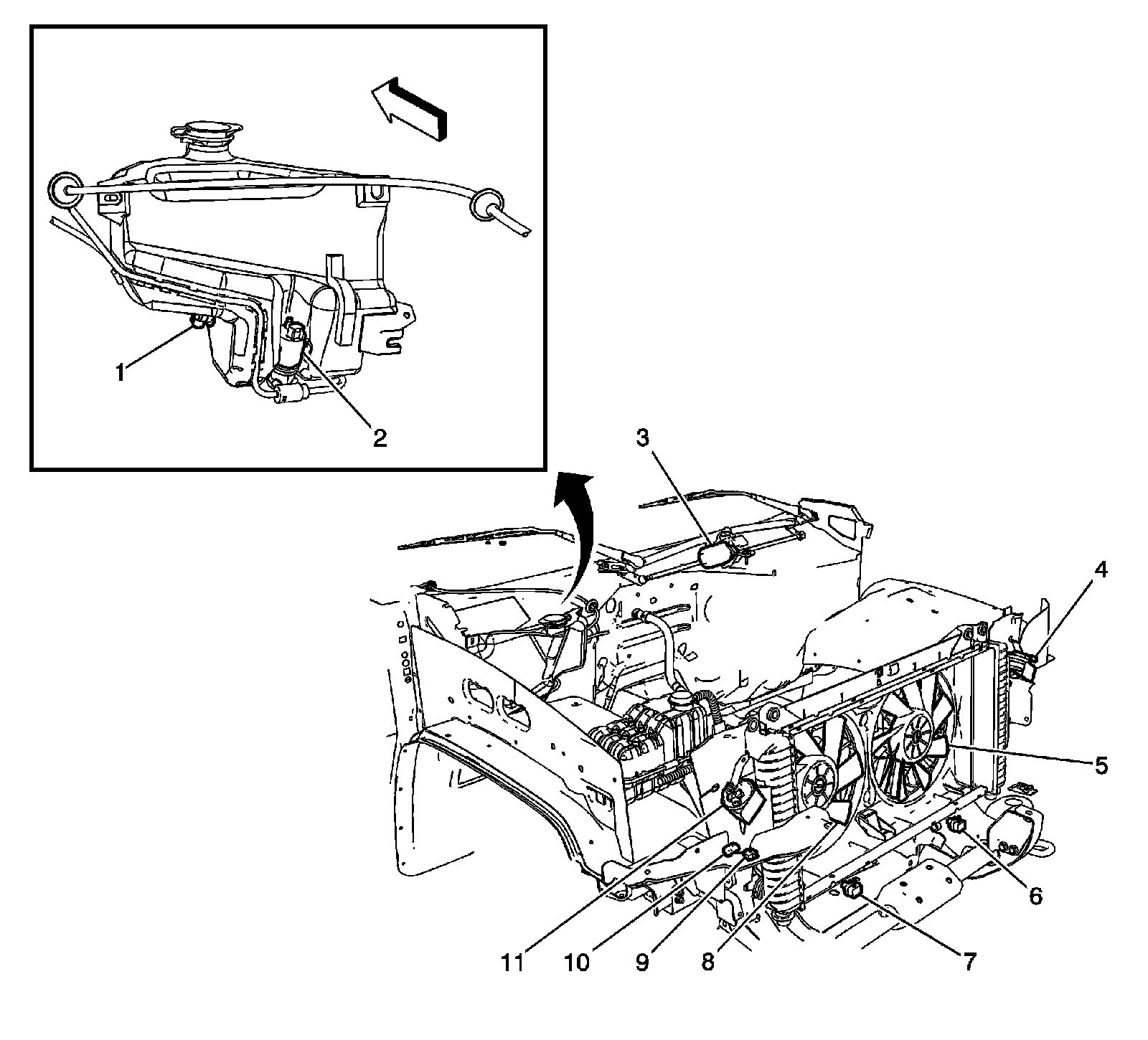 1
2
3
4
5
6
7
8
9
10
11