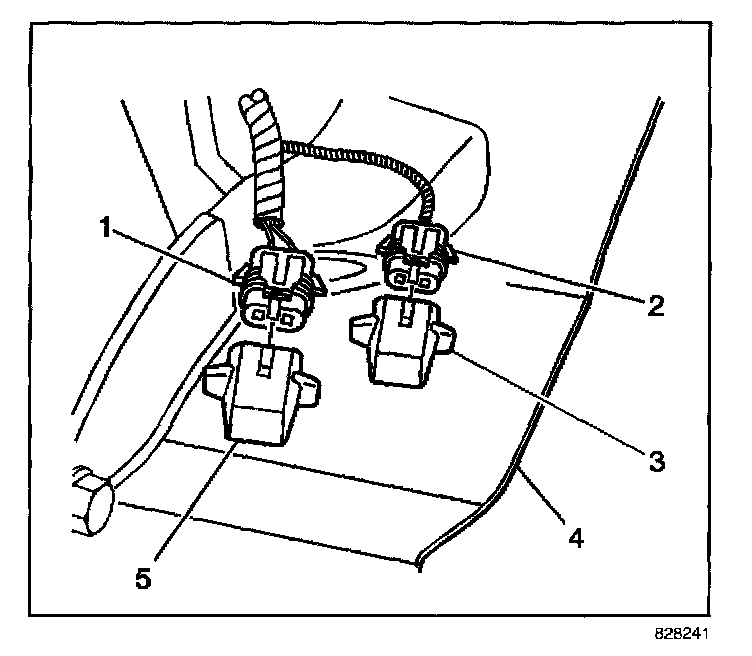 1
2
3
4
5
828241