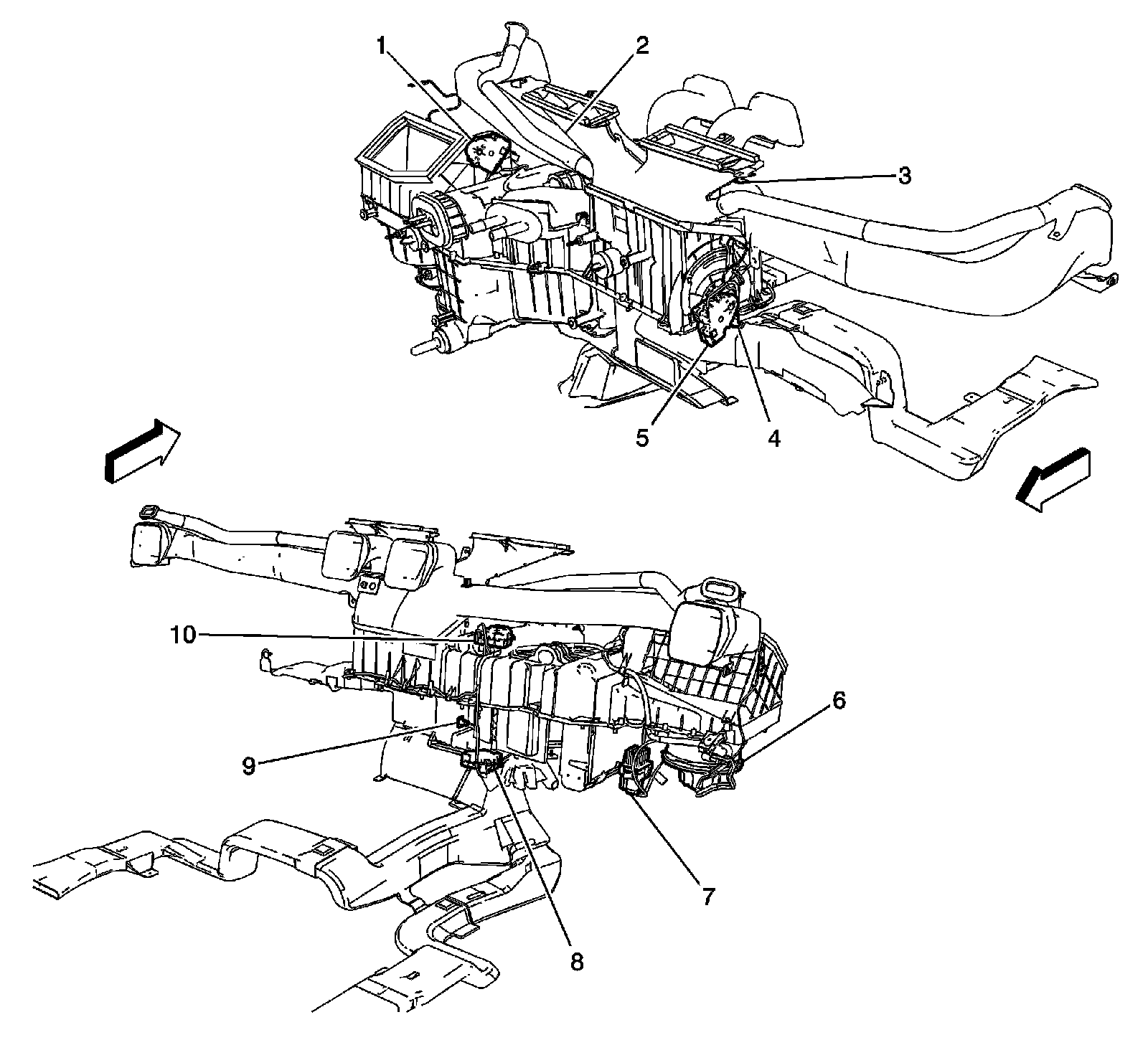 1
2
3
5
4
10
6
9
7
8