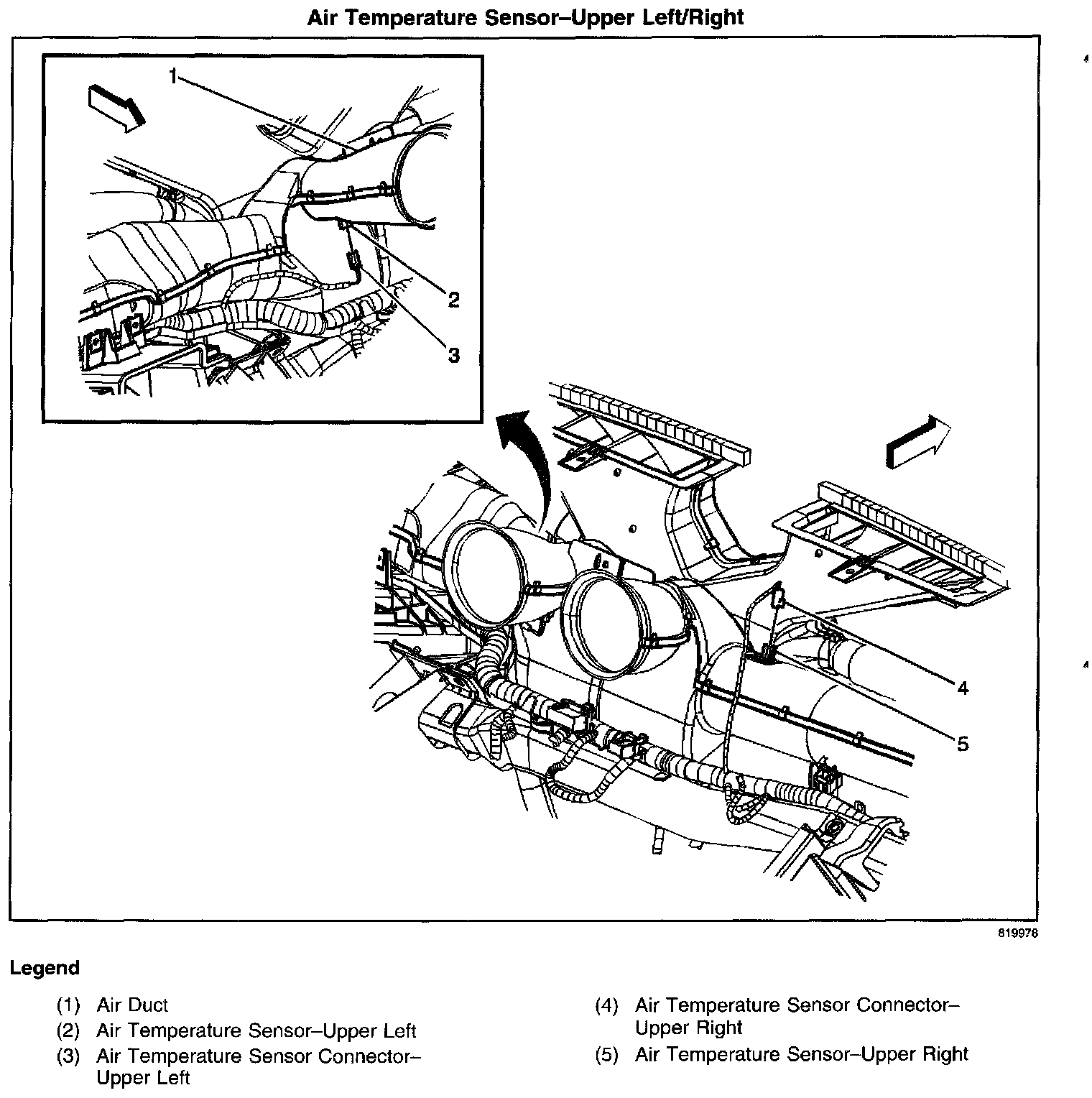 Air Temperature Sensor–Upper Left/Right

1
2
3
4
5

819978

Legend

(1) Air Duct
(2) Air Temperature Sensor–Upper Left
(3) Air Temperature Sensor Connector–Upper Left

(4) Air Temperature Sensor Connector–Upper Right
(5) Air Temperature Sensor–Upper Right