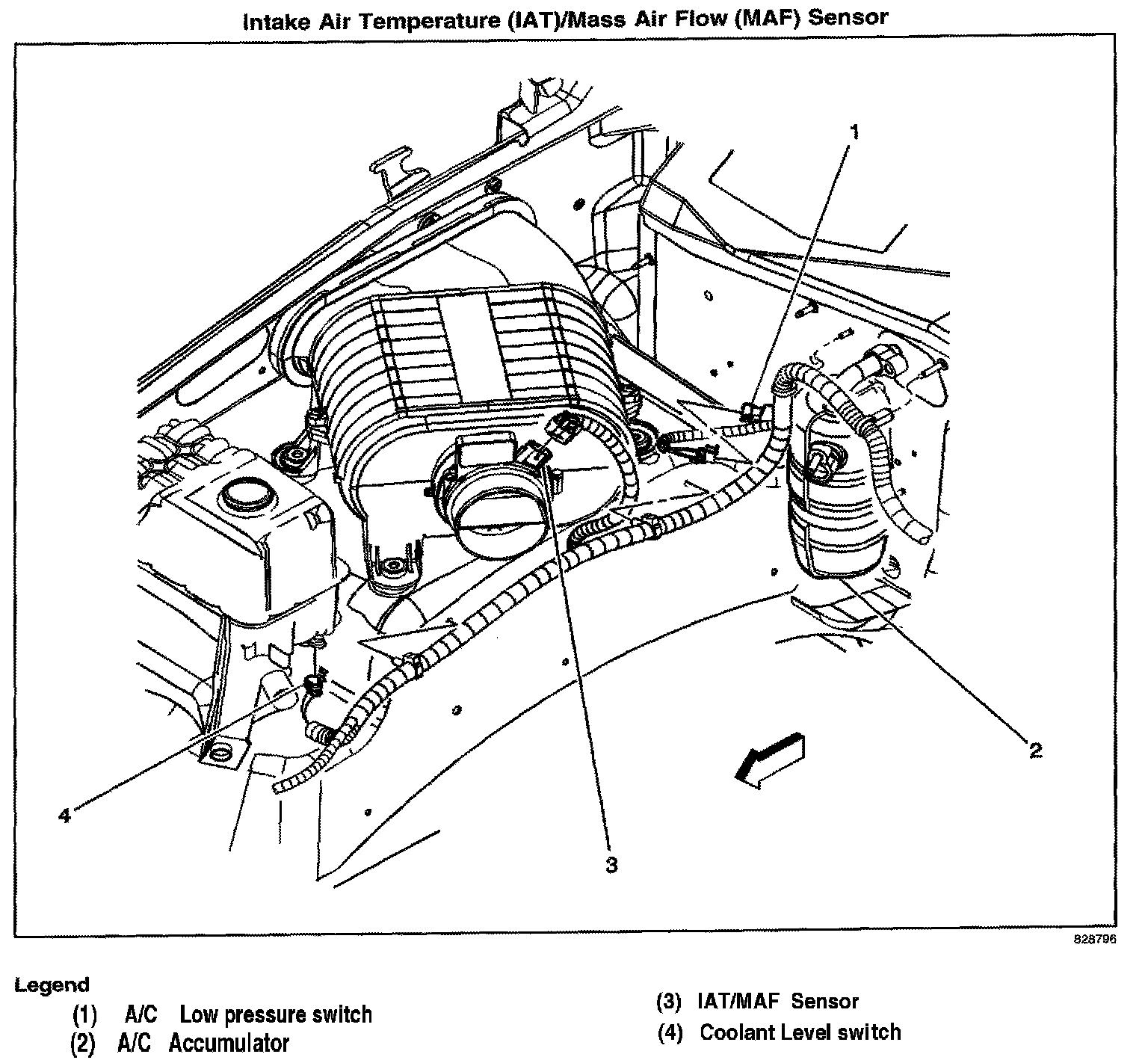 Intake Air Temperature (IAT)/Mass Air Flow (MAF) Sensor

1

2

3

4

828796

Legend

(1) A/C Low pressure switch

(2) A/C Accumulator

(3) IAT/MAF Sensor

(4) Coolant Level switch