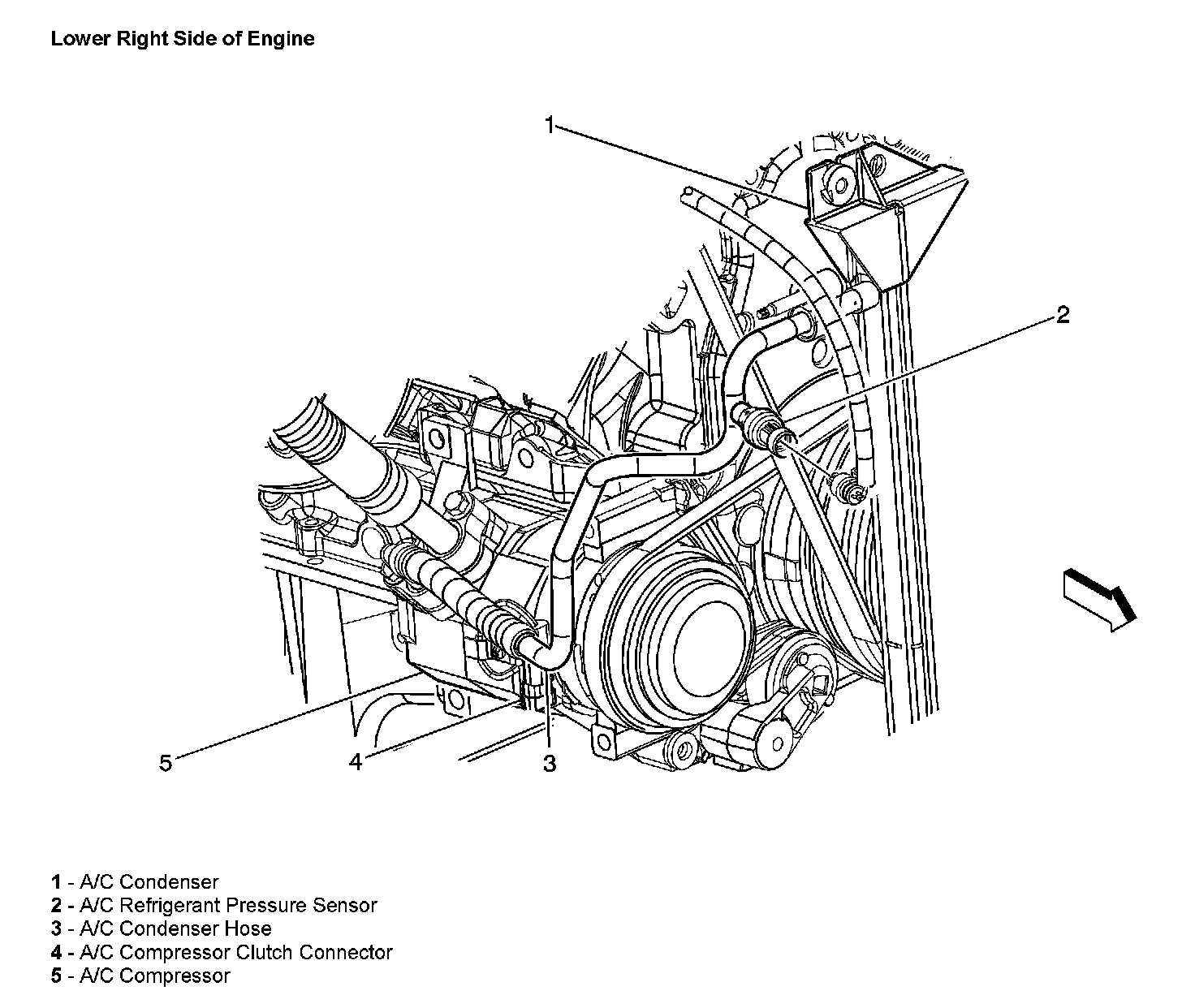 Lower Right Side of Engine

1

2

5

4

3

1 - A/C Condenser
2 - A/C Refrigerant Pressure Sensor
3 - A/C Condenser Hose
4 - A/C Compressor Clutch Connector
5 - A/C Compressor