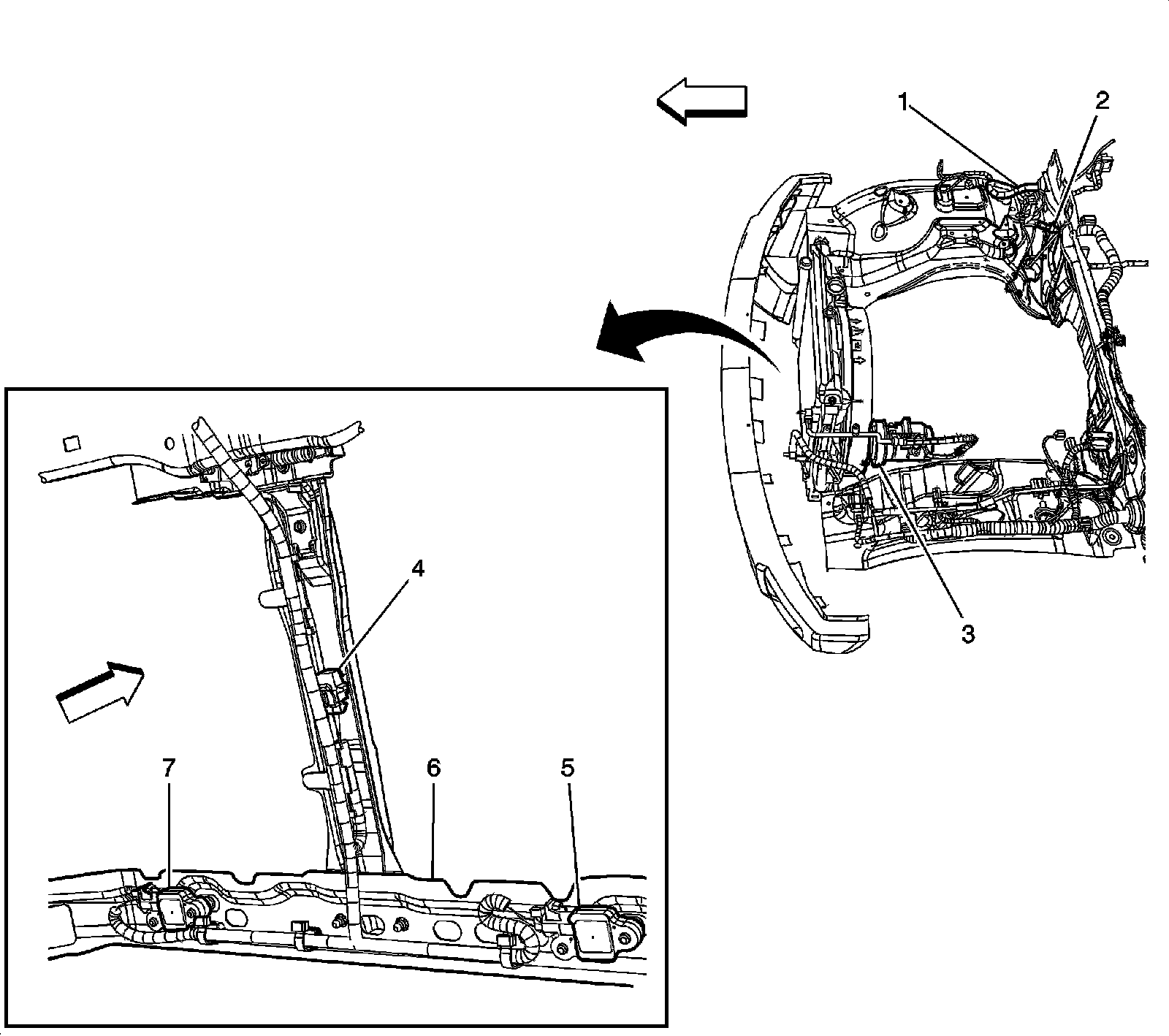 1
2
3
4
7
6
5