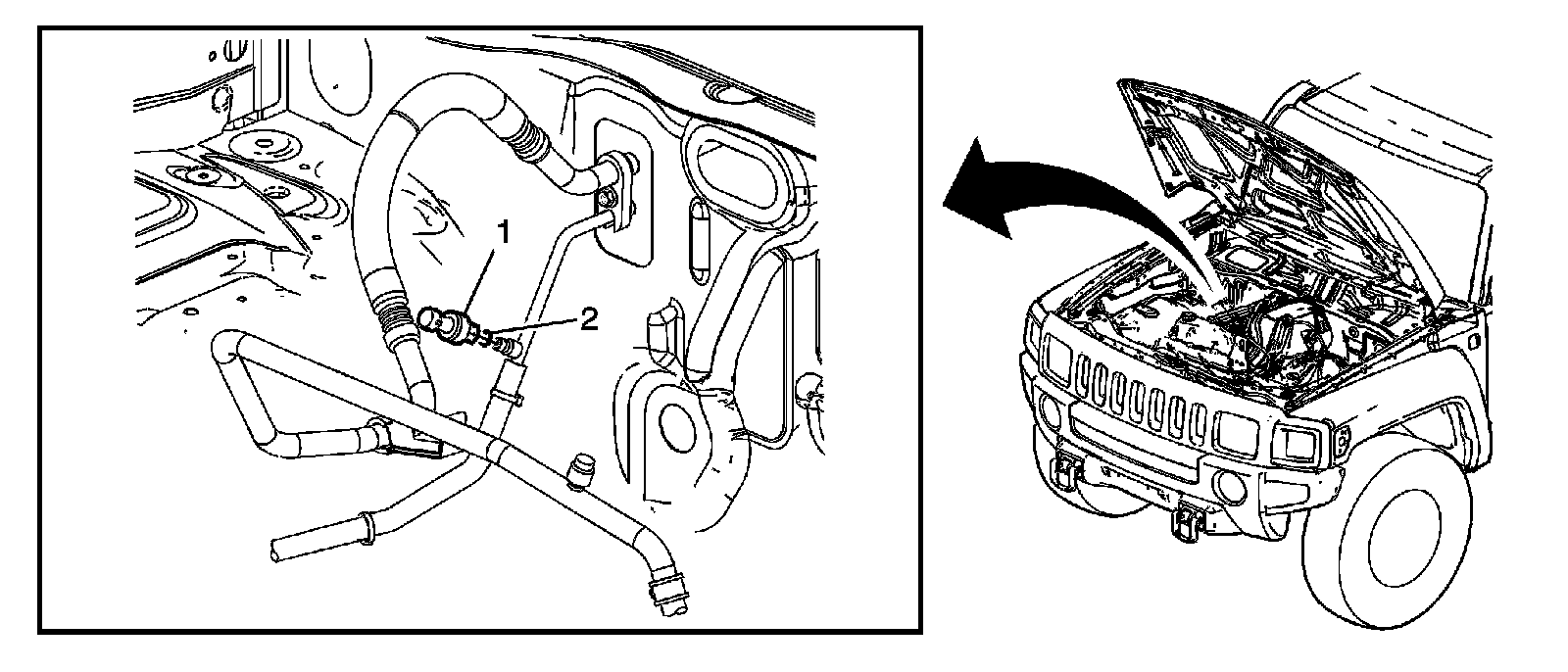 1
2