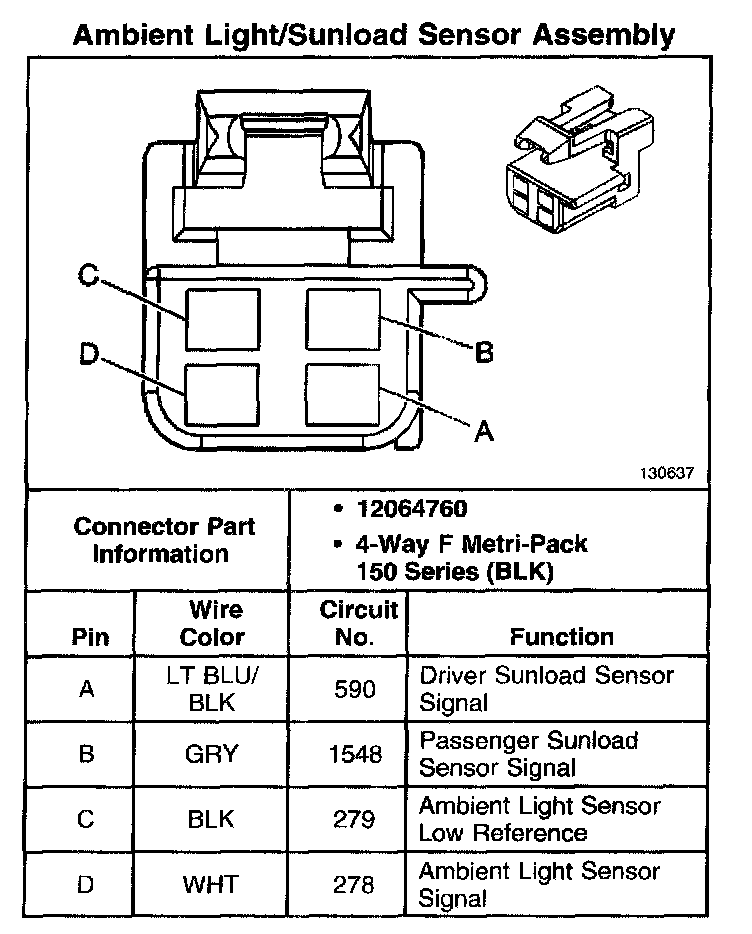 Ambient Light/Sunload Sensor Assembly

C
D
B
A

130637

| Connector Part Information | • 12064760 • 4-Way F Metri-Pack 150 Series (BLK) |
|---|---|

| Pin | Wire Color | Circuit No. | Function |
|---|---|---|---|
| A | LT BLU/ BLK | 590 | Driver Sunload Sensor Signal |
| B | GRY | 1548 | Passenger Sunload Sensor Signal |
| C | BLK | 279 | Ambient Light Sensor Low Reference |
| D | WHT | 278 | Ambient Light Sensor Signal |