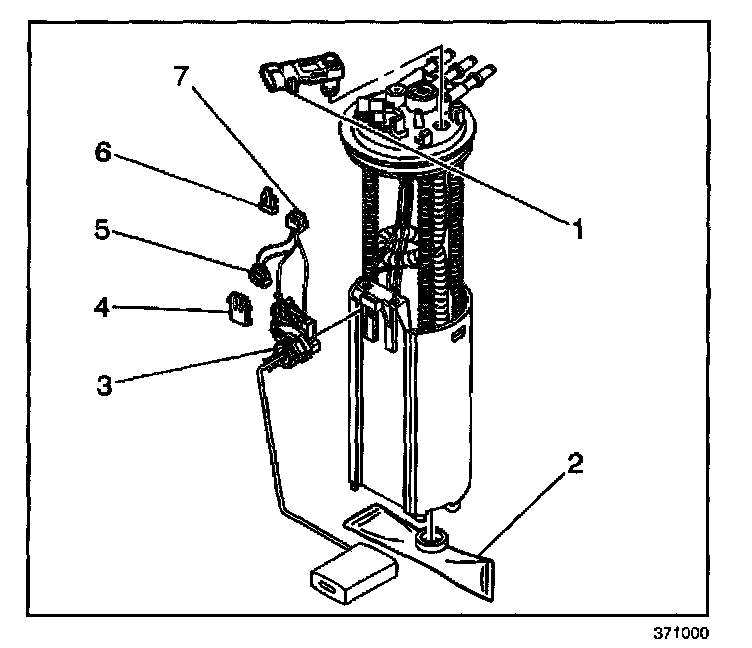 7
6
5
4
3
1
2
371000