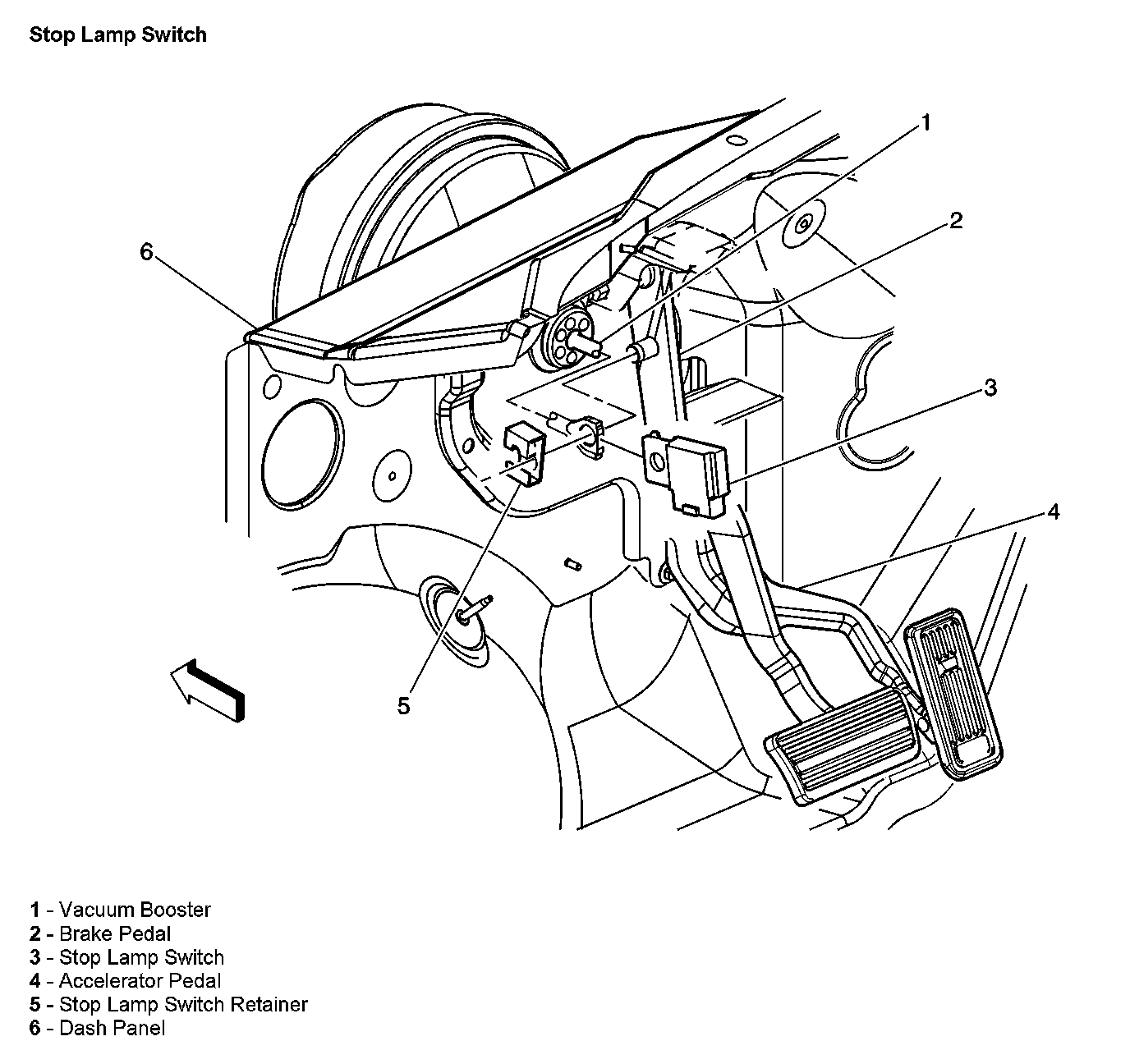 Stop Lamp Switch

1

2

6

3

4

5

1 - Vacuum Booster
2 - Brake Pedal
3 - Stop Lamp Switch
4 - Accelerator Pedal
5 - Stop Lamp Switch Retainer
6 - Dash Panel