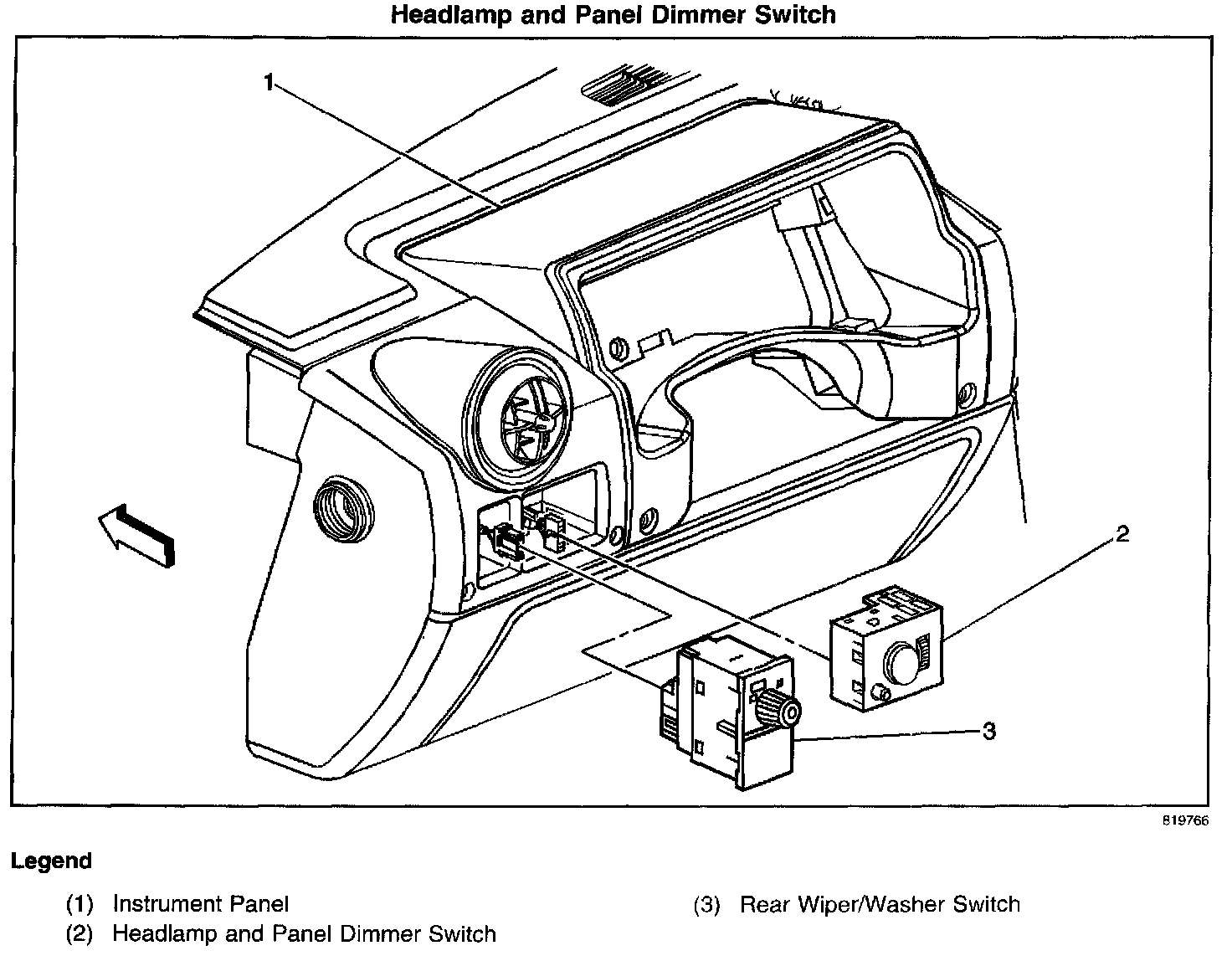 Headlamp and Panel Dimmer Switch

1

2

3

819766

Legend

(1) Instrument Panel

(2) Headlamp and Panel Dimmer Switch

(3) Rear Wiper/Washer Switch