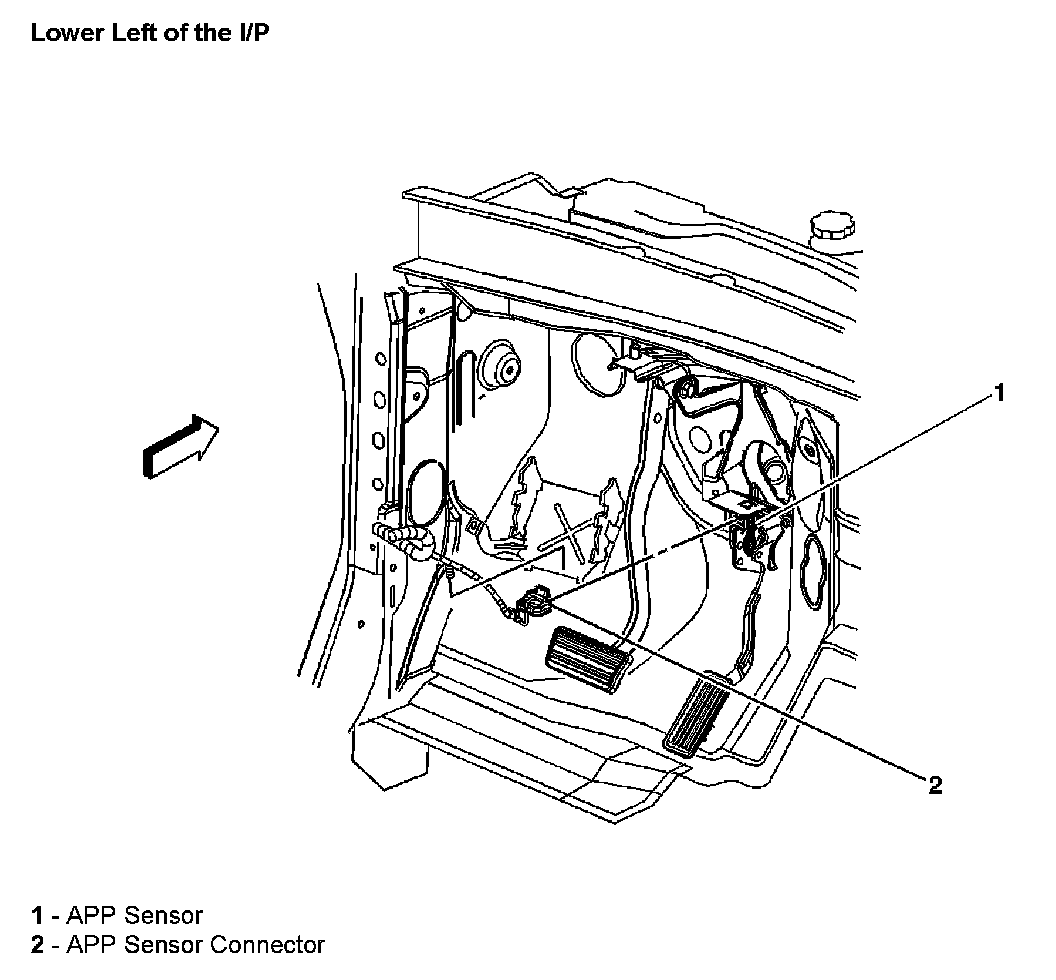 Lower Left of the I/P

1

2

1 - APP Sensor
2 - APP Sensor Connector