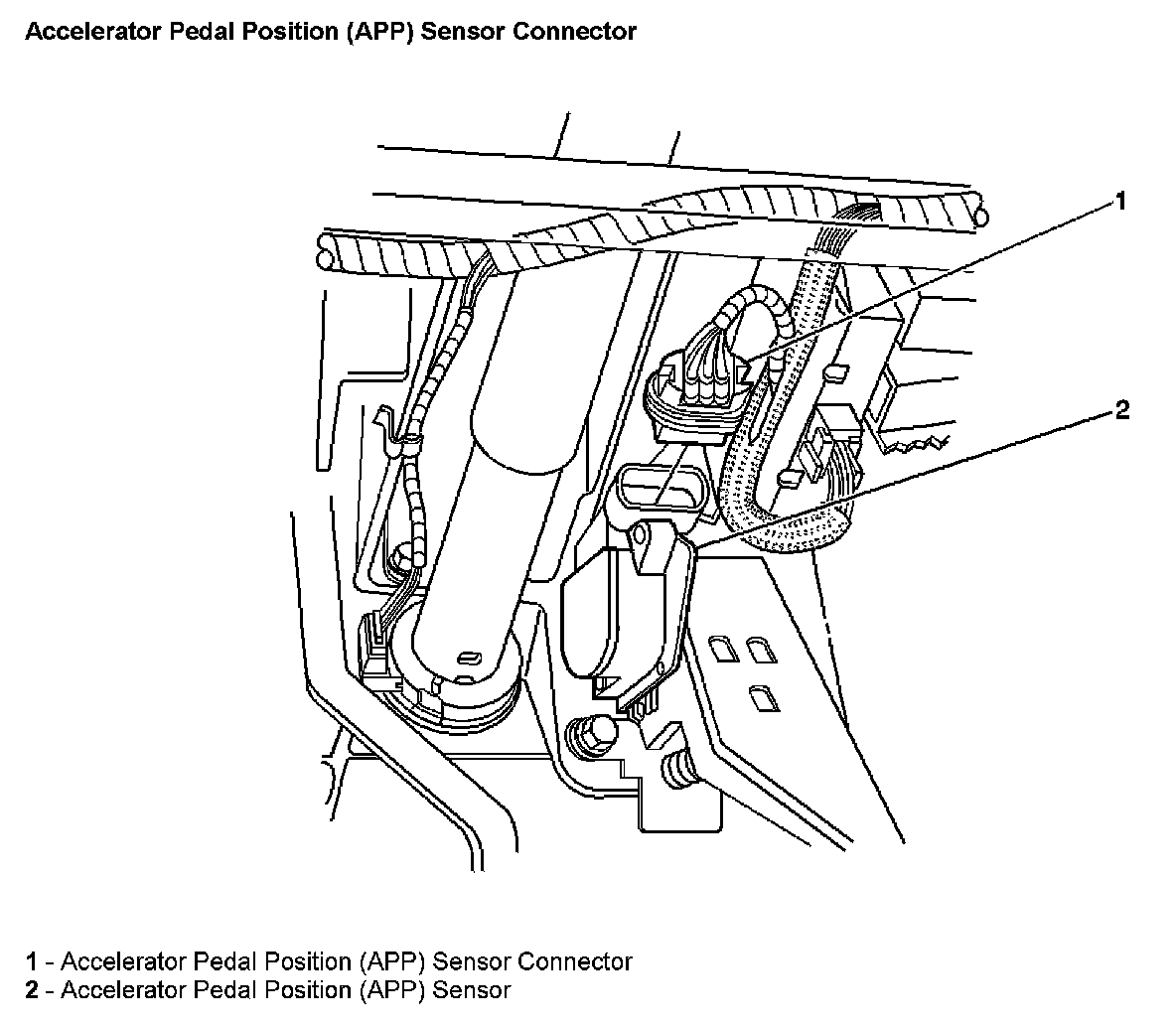 Accelerator Pedal Position (APP) Sensor Connector

1

2

1 - Accelerator Pedal Position (APP) Sensor Connector
2 - Accelerator Pedal Position (APP) Sensor