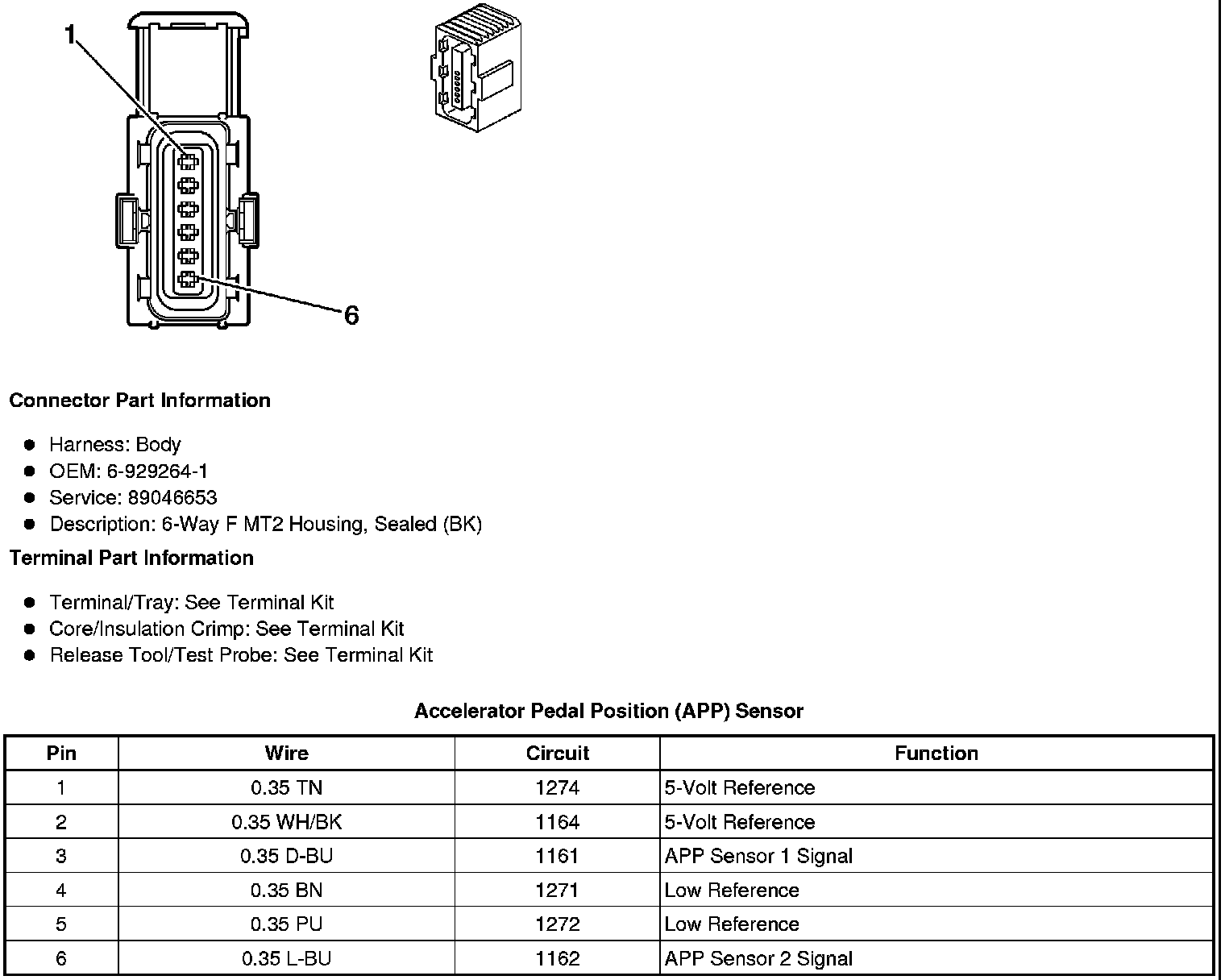 1

6

**Connector Part Information**

- Harness: Body
- OEM: 6-929264-1
- Service: 89046653
- Description: 6-Way F MT2 Housing, Sealed (BK)

**Terminal Part Information**

- Terminal/Tray: See Terminal Kit
- Core/Insulation Crimp: See Terminal Kit
- Release Tool/Test Probe: See Terminal Kit

**Accelerator Pedal Position (APP) Sensor**

| Pin | Wire | Circuit | Function |
|---|---|---|---|
| 1 | 0.35 TN | 1274 | 5-Volt Reference |
| 2 | 0.35 WH/BK | 1164 | 5-Volt Reference |
| 3 | 0.35 D-BU | 1161 | APP Sensor 1 Signal |
| 4 | 0.35 BN | 1271 | Low Reference |
| 5 | 0.35 PU | 1272 | Low Reference |
| 6 | 0.35 L-BU | 1162 | APP Sensor 2 Signal |