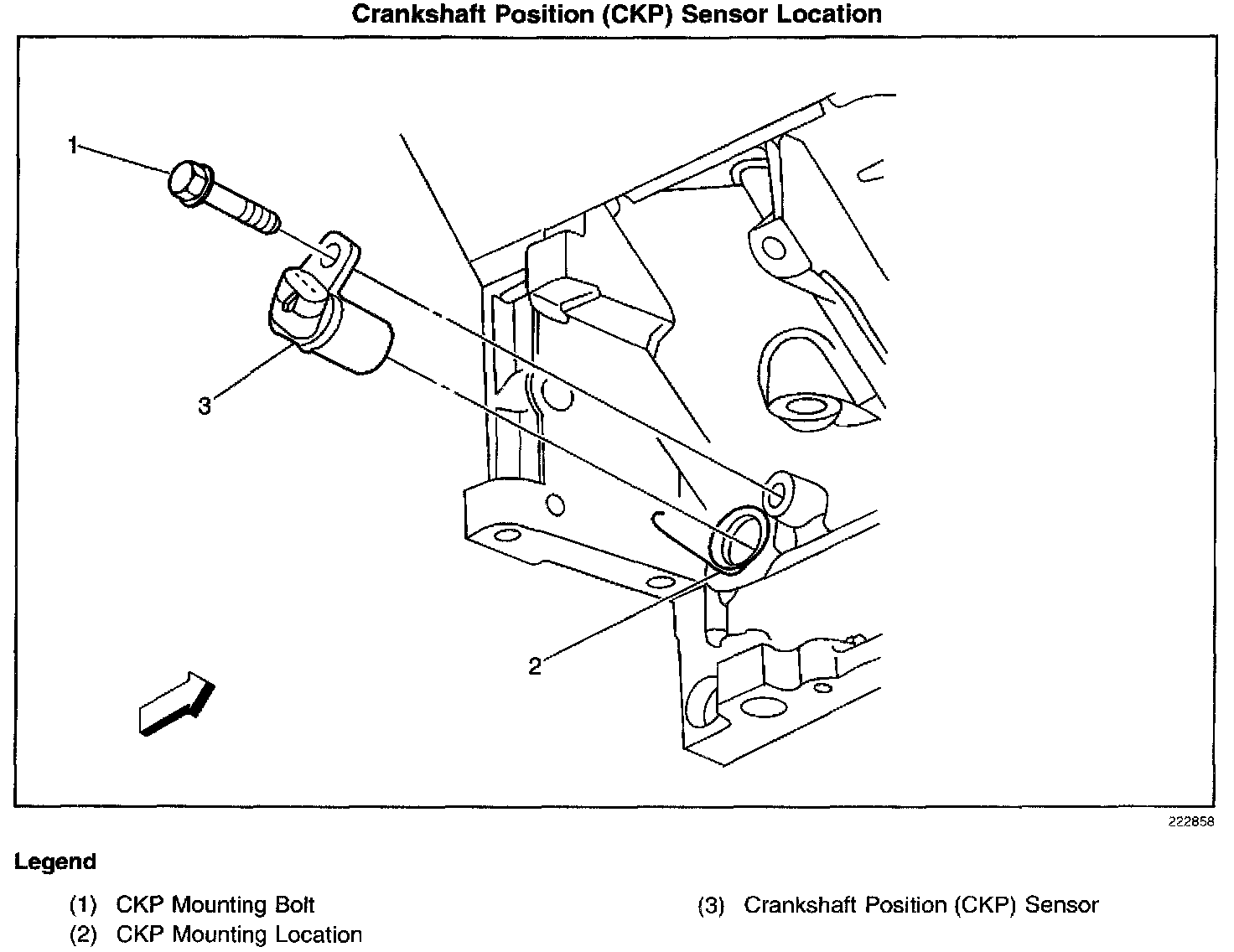 Crankshaft Position (CKP) Sensor Location

1

3

2

222858

Legend

(1) CKP Mounting Bolt
(2) CKP Mounting Location

(3) Crankshaft Position (CKP) Sensor