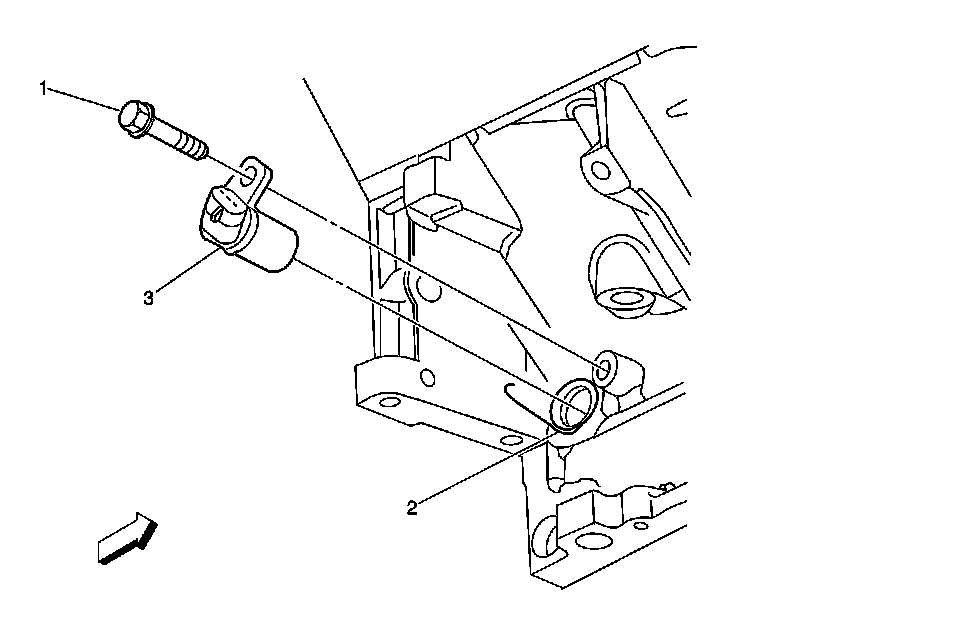 1
3
2