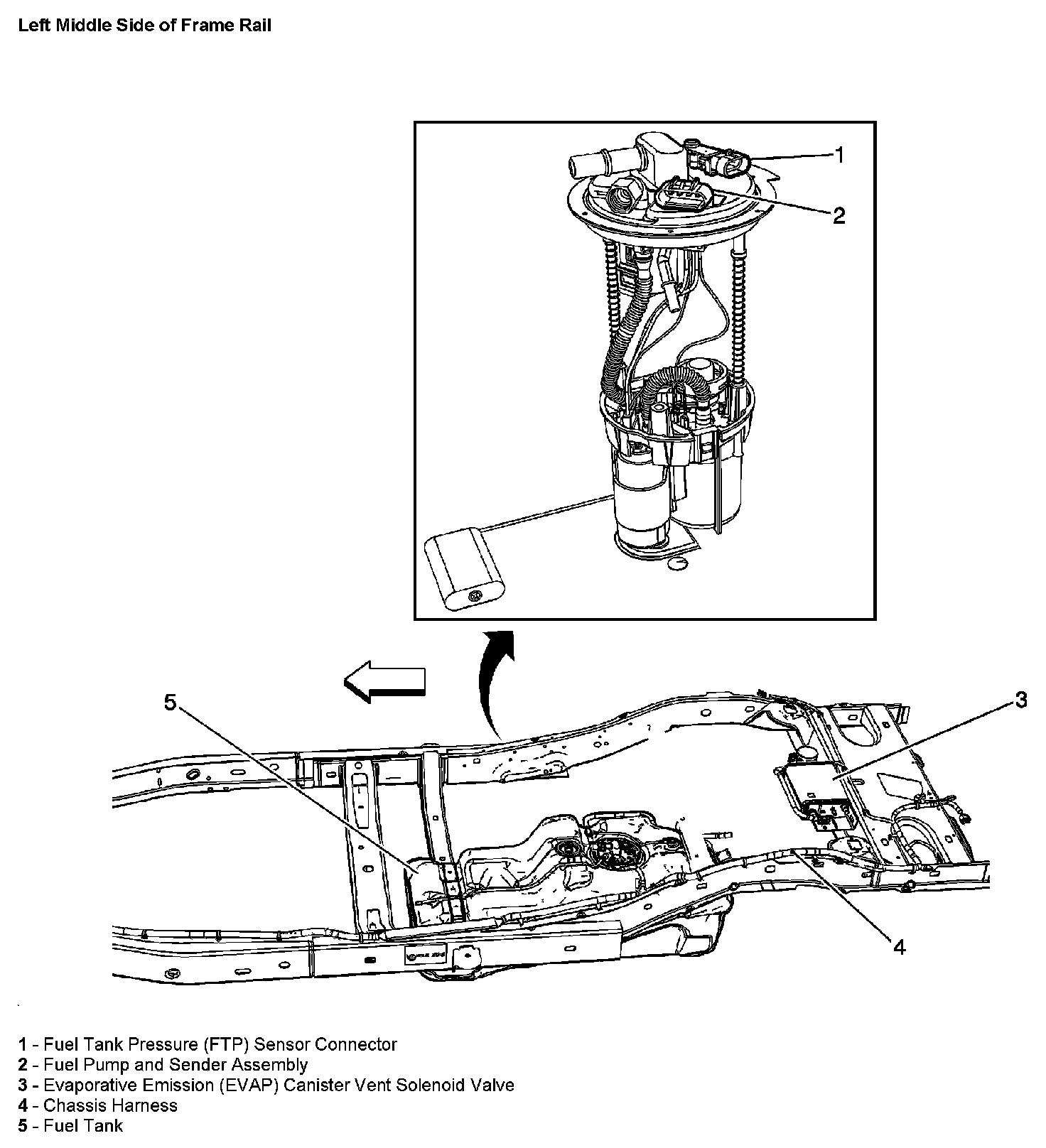 Left Middle Side of Frame Rail

1

2

5

3

4

1 - Fuel Tank Pressure (FTP) Sensor Connector
2 - Fuel Pump and Sender Assembly
3 - Evaporative Emission (EVAP) Canister Vent Solenoid Valve
4 - Chassis Harness
5 - Fuel Tank