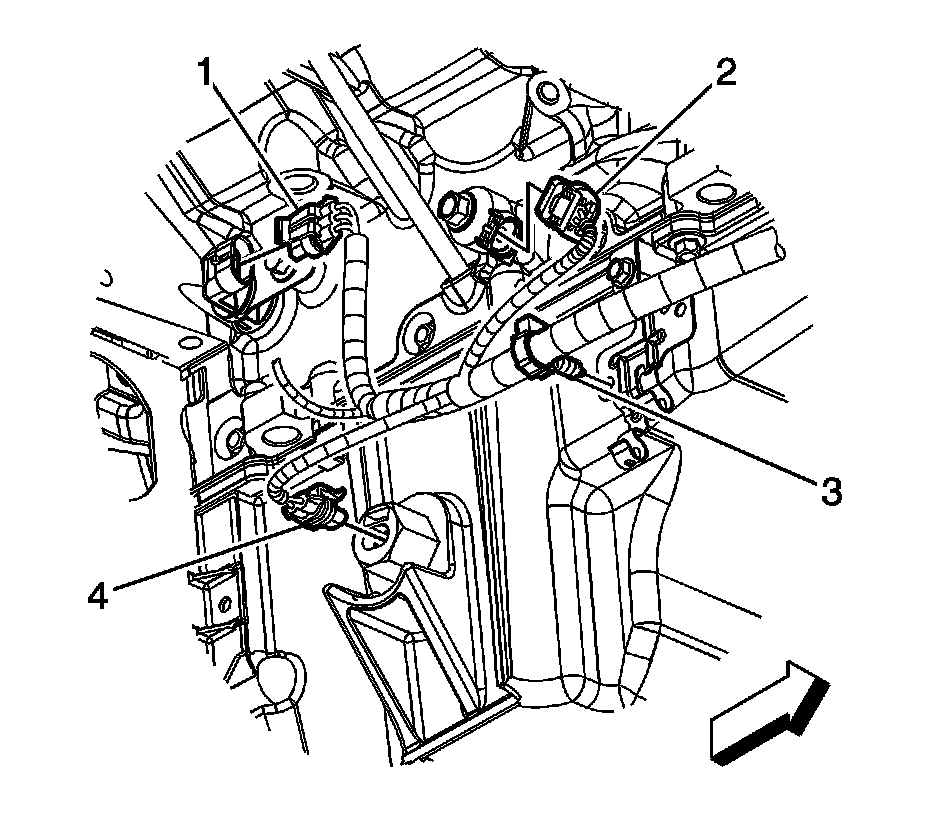 1
2
3
4