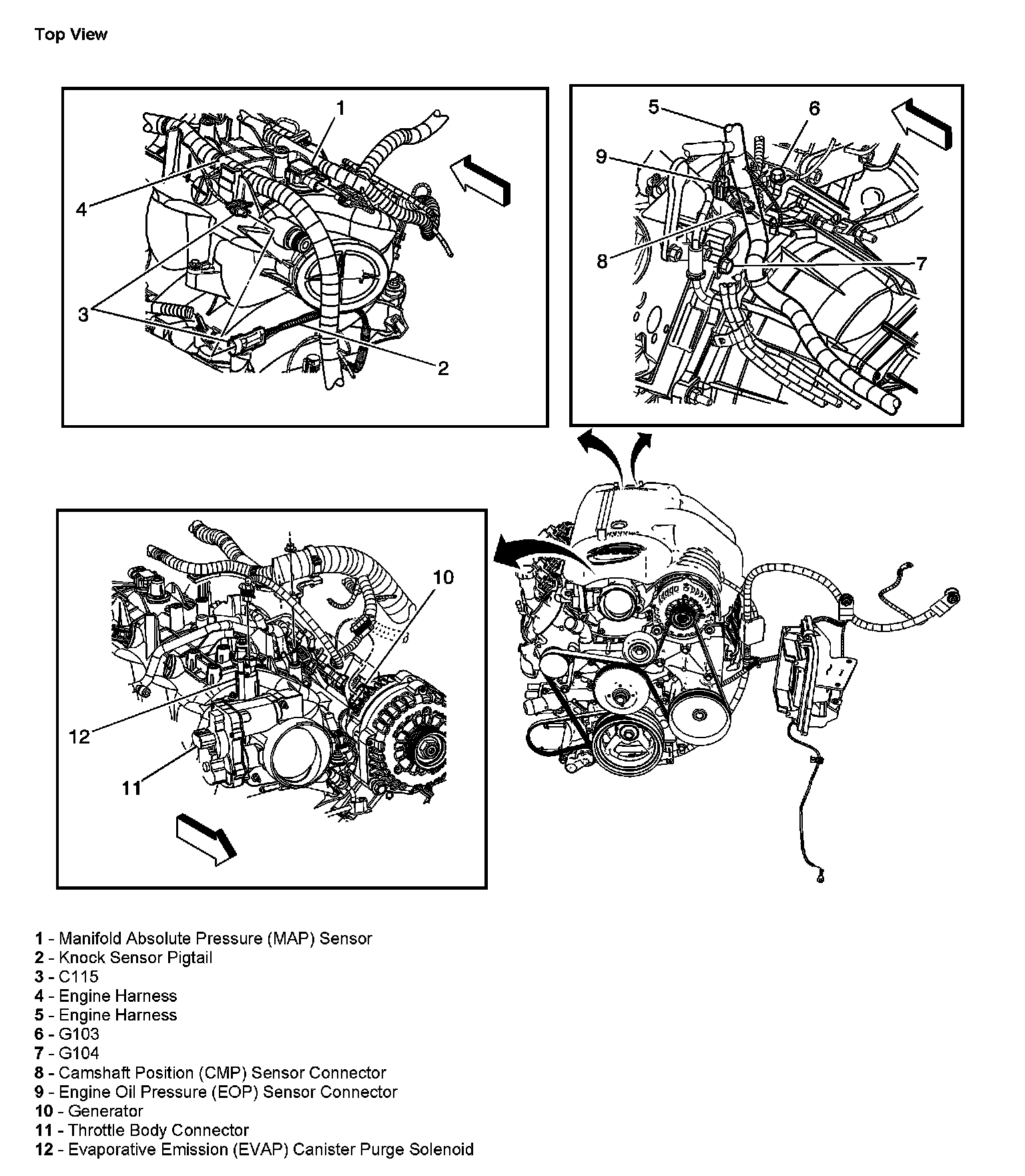 Top View

1

4

3

2

5

6

9

8

7

10

12

11

1 - Manifold Absolute Pressure (MAP) Sensor
2 - Knock Sensor Pigtail
3 - C115
4 - Engine Harness
5 - Engine Harness
6 - G103
7 - G104
8 - Camshaft Position (CMP) Sensor Connector
9 - Engine Oil Pressure (EOP) Sensor Connector
10 - Generator
11 - Throttle Body Connector
12 - Evaporative Emission (EVAP) Canister Purge Solenoid