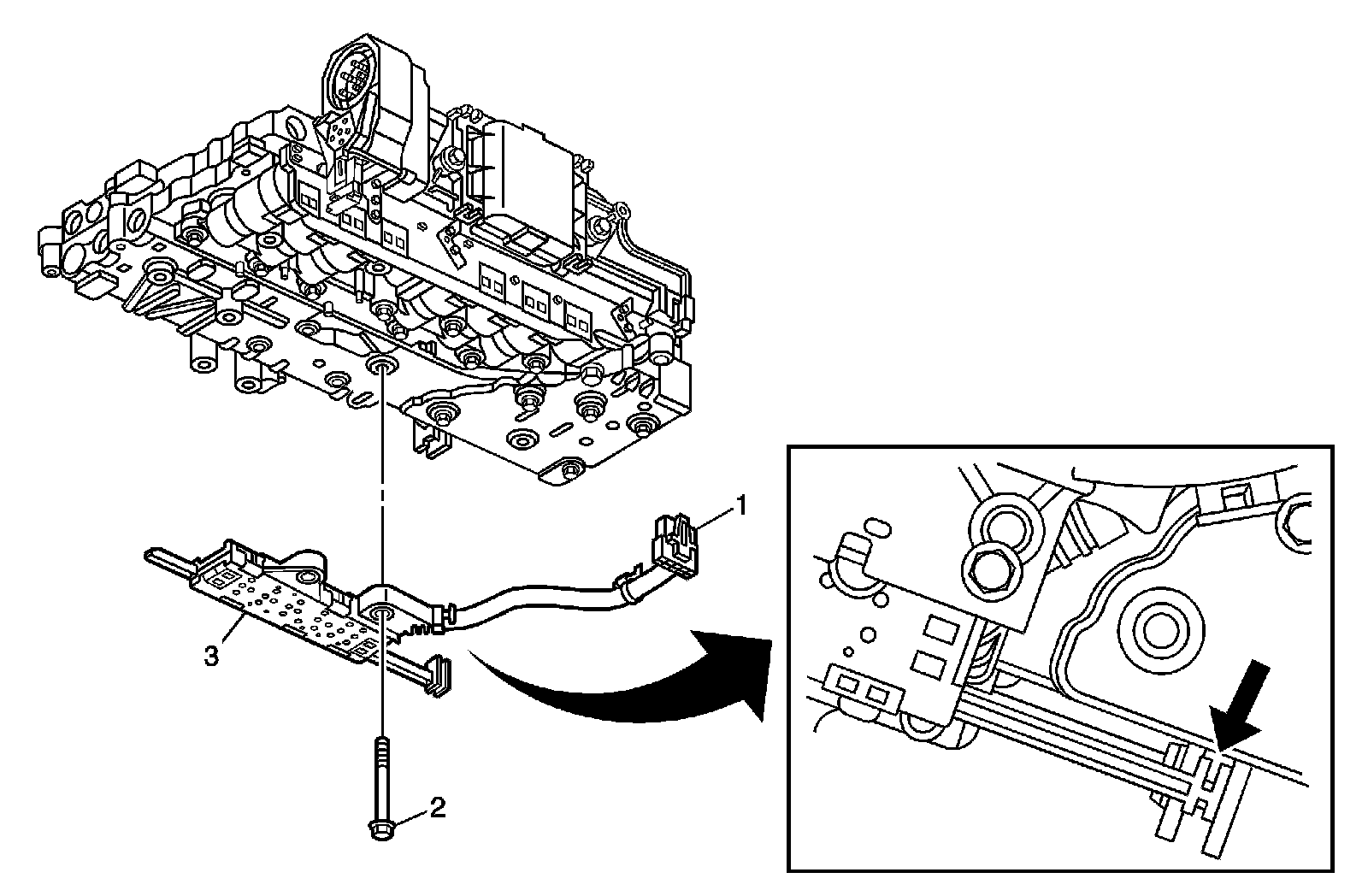 1
3
2